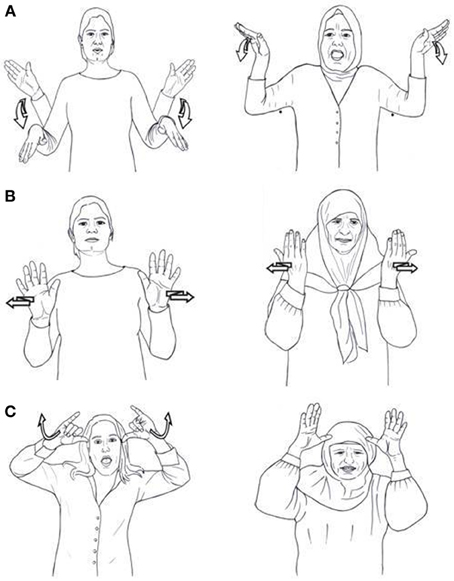 A

B

C