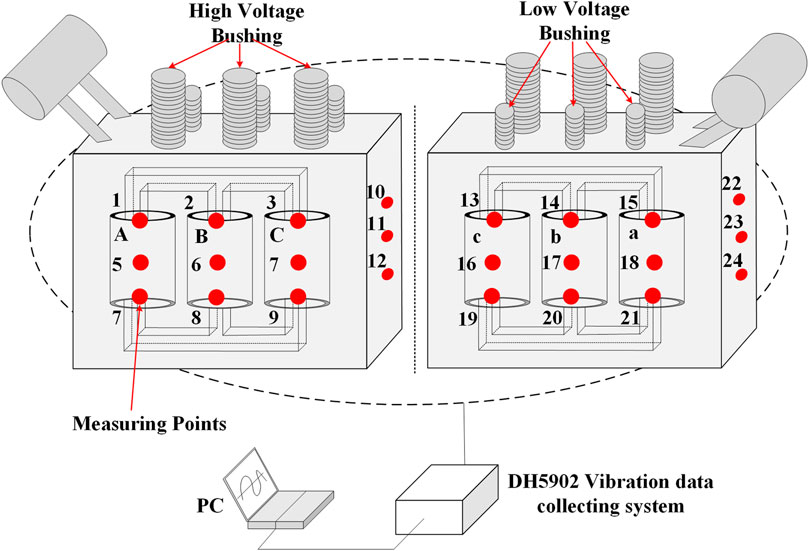 High Voltage Bushing

Low Voltage Bushing

1
2
3
A
B
C
5
6
7
7
8
9
10
11
12

13
14
15
c
b
a
16
17
18
19
20
21
22
23
24

Measuring Points

PC

DH5902 Vibration data collecting system