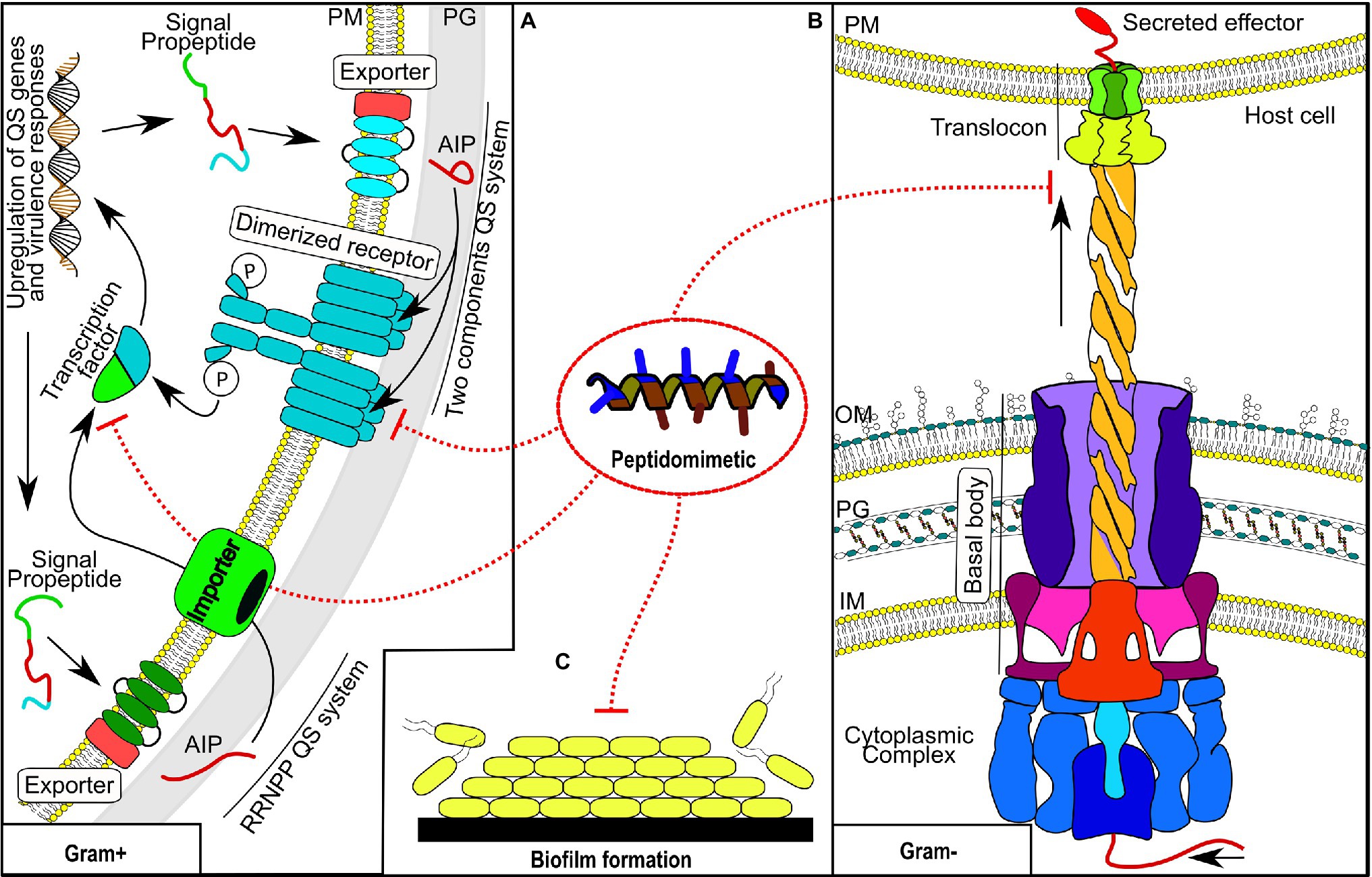 Upregulation of QS genes and virulence responses

Signal Propeptide

PM

PG

A

Exporter

AIP

Two components QS system

Dimerized receptor

P

P

Transcription factor

Signal Propeptide

Importer

AIP

RRNPP QS system

Exporter

Gram+

Peptidomimetic

C

Biofilm formation

B

PM

Secreted effector

Translocon

Host cell

OM

PG

Basal body

IM

Cytoplasmic Complex

Gram-