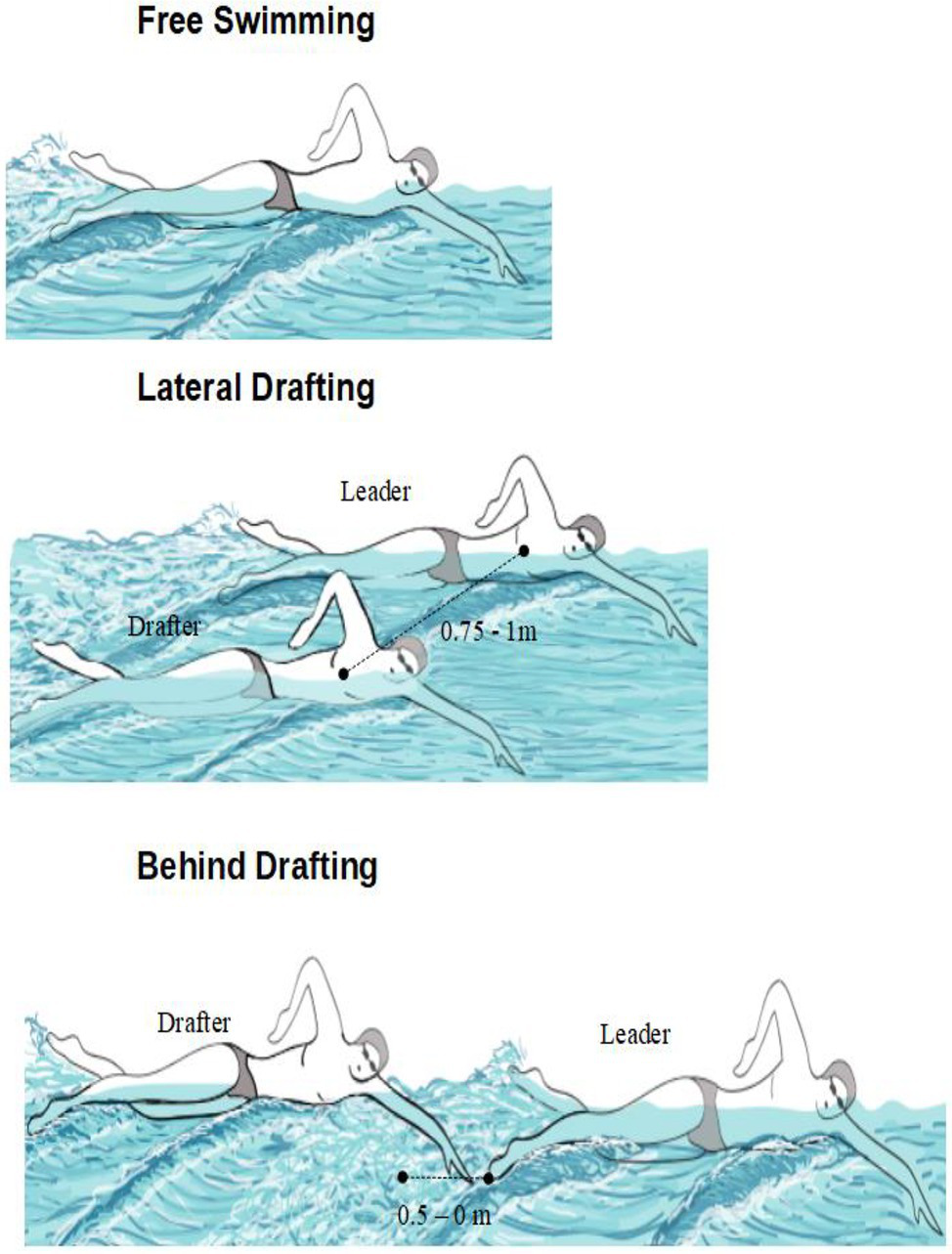 Free Swimming

Lateral Drafting

Leader

Drafter

0.75 - 1m

Behind Drafting

Drafter

Leader

0.5 – 0 m