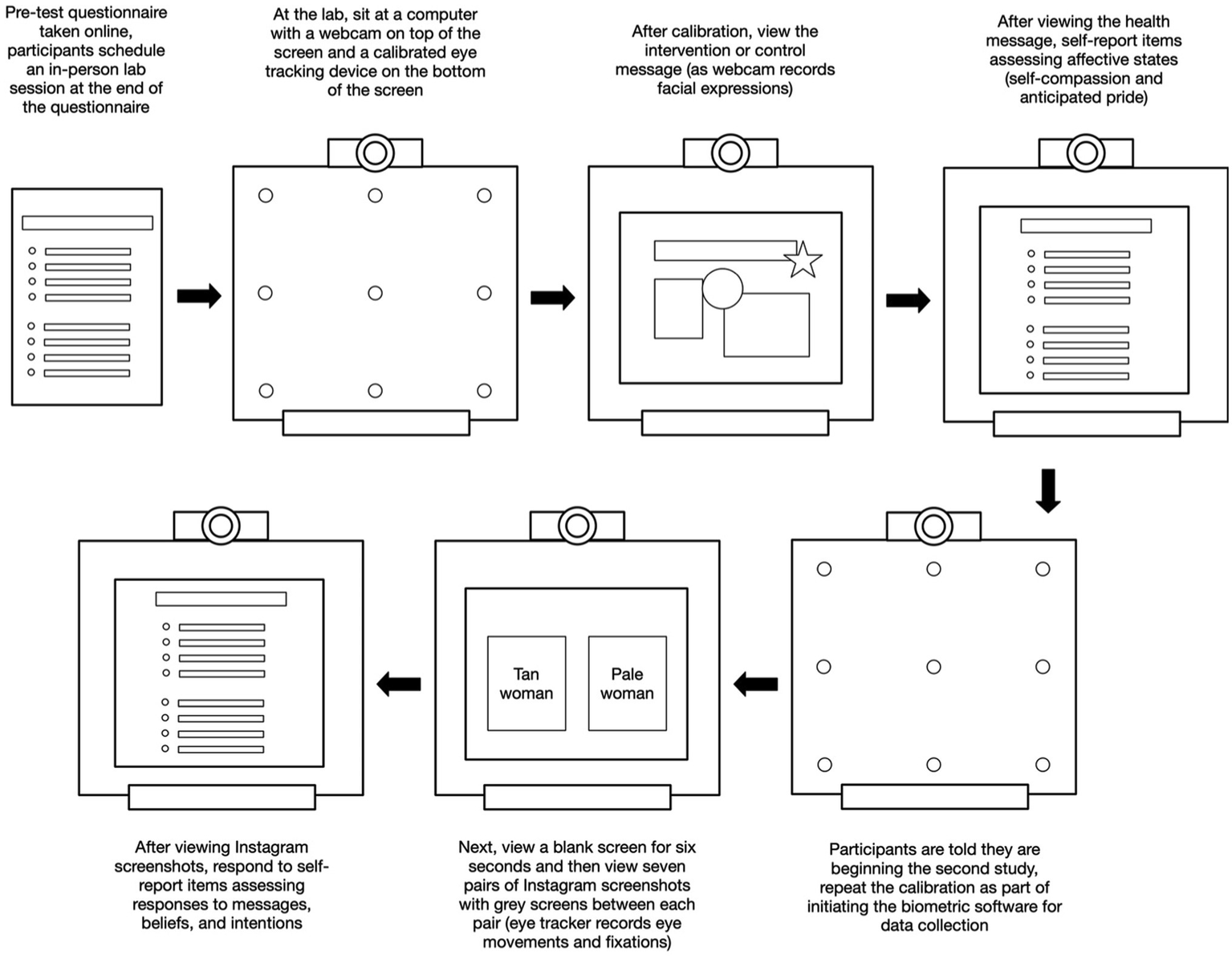 Pre-test questionnaire taken online, participants schedule an in-person lab session at the end of the questionnaire

At the lab, sit at a computer with a webcam on top of the screen and a calibrated eye tracking device on the bottom of the screen

After calibration, view the intervention or control message (as webcam records facial expressions)

After viewing the health message, self-report items assessing affective states (self-compassion and anticipated pride)

Participants are told they are beginning the second study, repeat the calibration as part of initiating the biometric software for data collection

Tan woman

Pale woman

Next, view a blank screen for six seconds and then view seven pairs of Instagram screenshots with grey screens between each pair (eye tracker records eye movements and fixations)

After viewing Instagram screenshots, respond to self-report items assessing responses to messages, beliefs, and intentions