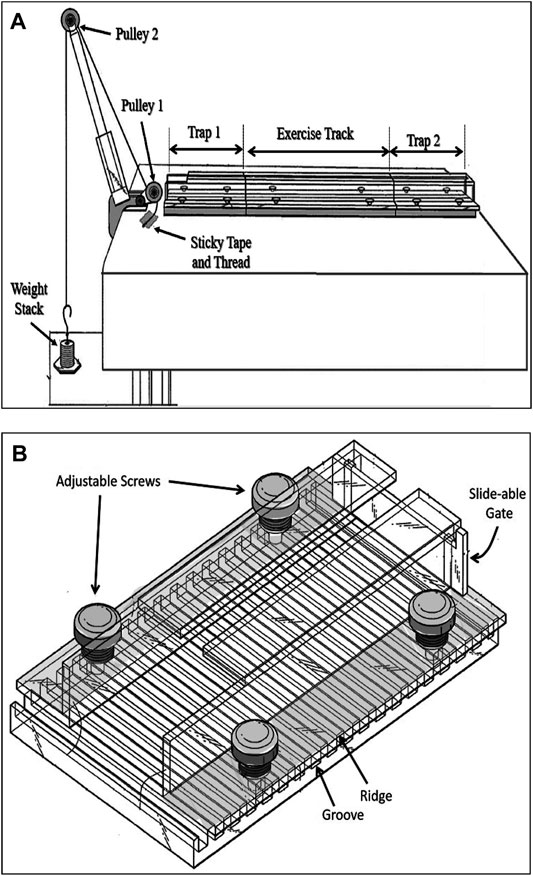 A

Pulley 2

Pulley 1

Trap 1

Exercise Track

Trap 2

Sticky Tape and Thread

Weight Stack

B

Adjustable Screws

Slide-able Gate

Ridge

Groove