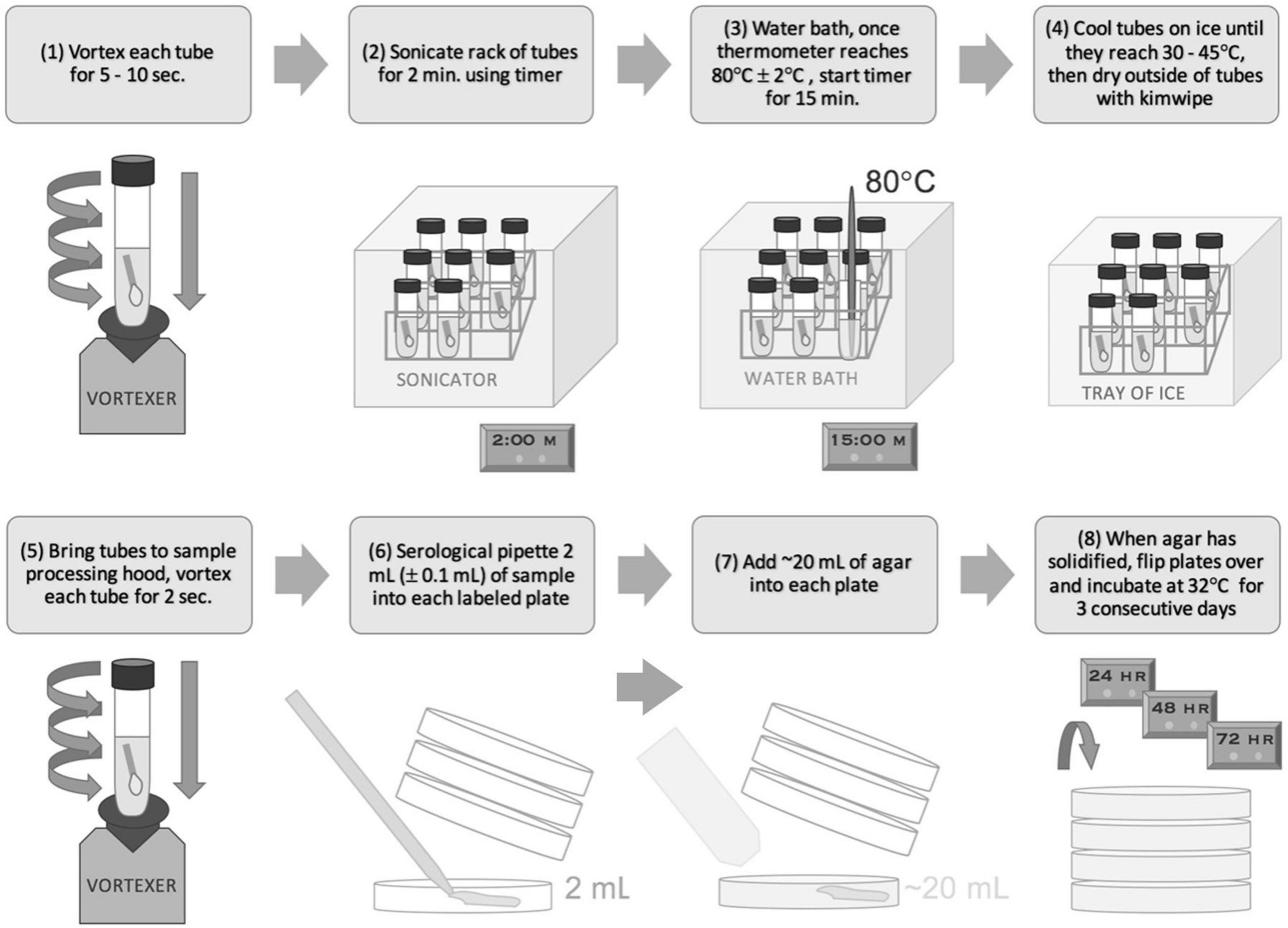 (1) Vortex each tube for 5 - 10 sec.

(2) Sonicate rack of tubes for 2 min. using timer

(3) Water bath, once thermometer reaches 80°C ± 2°C , start timer for 15 min.

(4) Cool tubes on ice until they reach 30 - 45°C, then dry outside of tubes with kimwipe

VORTEXER

SONICATOR

2:00 M

80°C

WATER BATH

15:00 M

TRAY OF ICE

(5) Bring tubes to sample processing hood, vortex each tube for 2 sec.

(6) Serological pipette 2 mL (± 0.1 mL) of sample into each labeled plate

(7) Add ~20 mL of agar into each plate

(8) When agar has solidified, flip plates over and incubate at 32°C for 3 consecutive days

VORTEXER

2 mL

~20 mL

24 HR

48 HR

72 HR