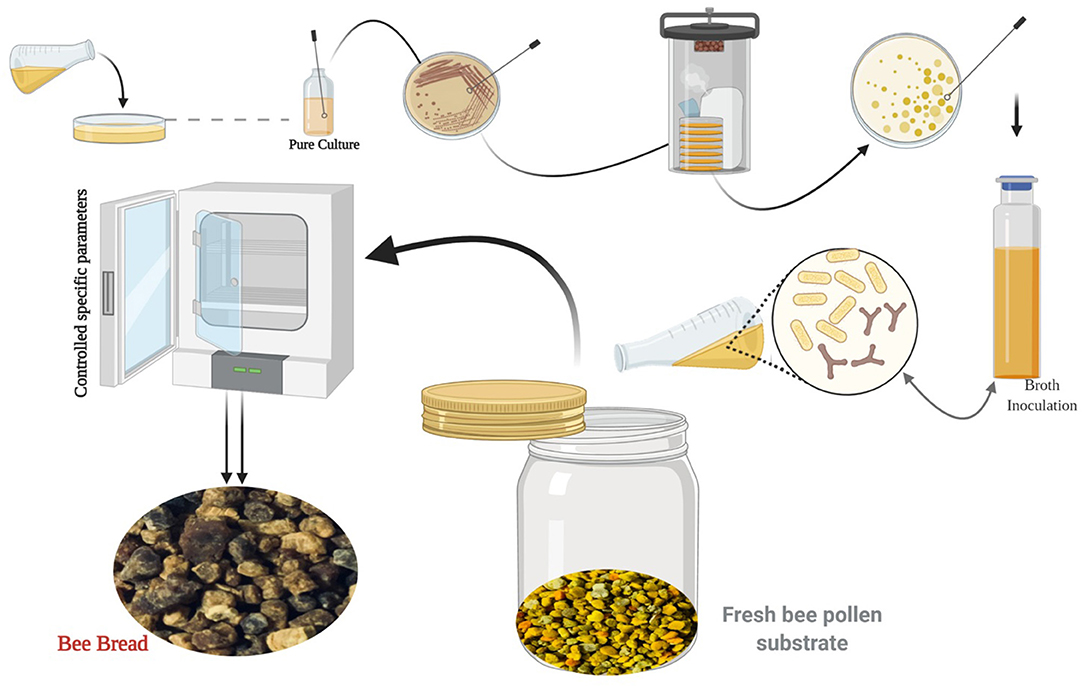 Pure Culture

Controlled specific parameters

Broth Inoculation

Bee Bread

Fresh bee pollen substrate