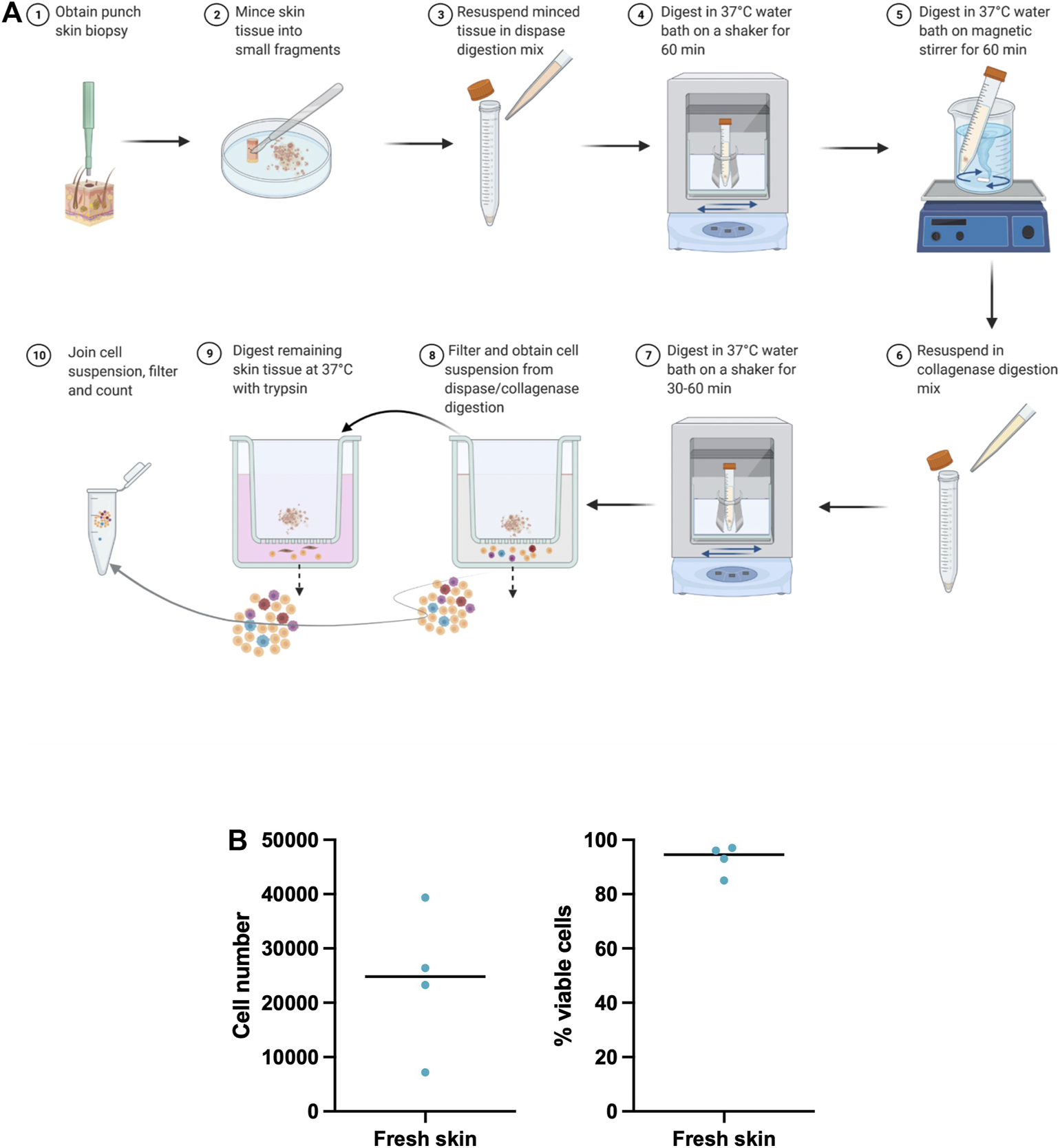 A
1 Obtain punch skin biopsy

2 Mince skin tissue into small fragments

3 Resuspend minced tissue in dispase digestion mix

4 Digest in 37°C water bath on a shaker for 60 min

5 Digest in 37°C water bath on magnetic stirrer for 60 min

6 Resuspend in collagenase digestion mix

7 Digest in 37°C water bath on a shaker for 30-60 min

8 Filter and obtain cell suspension from dispase/collagenase digestion

9 Digest remaining skin tissue at 37°C with trypsin

10 Join cell suspension, filter and count

B
Cell number
50000
40000
30000
20000
10000
0
Fresh skin

% viable cells
100
80
60
40
20
0
Fresh skin