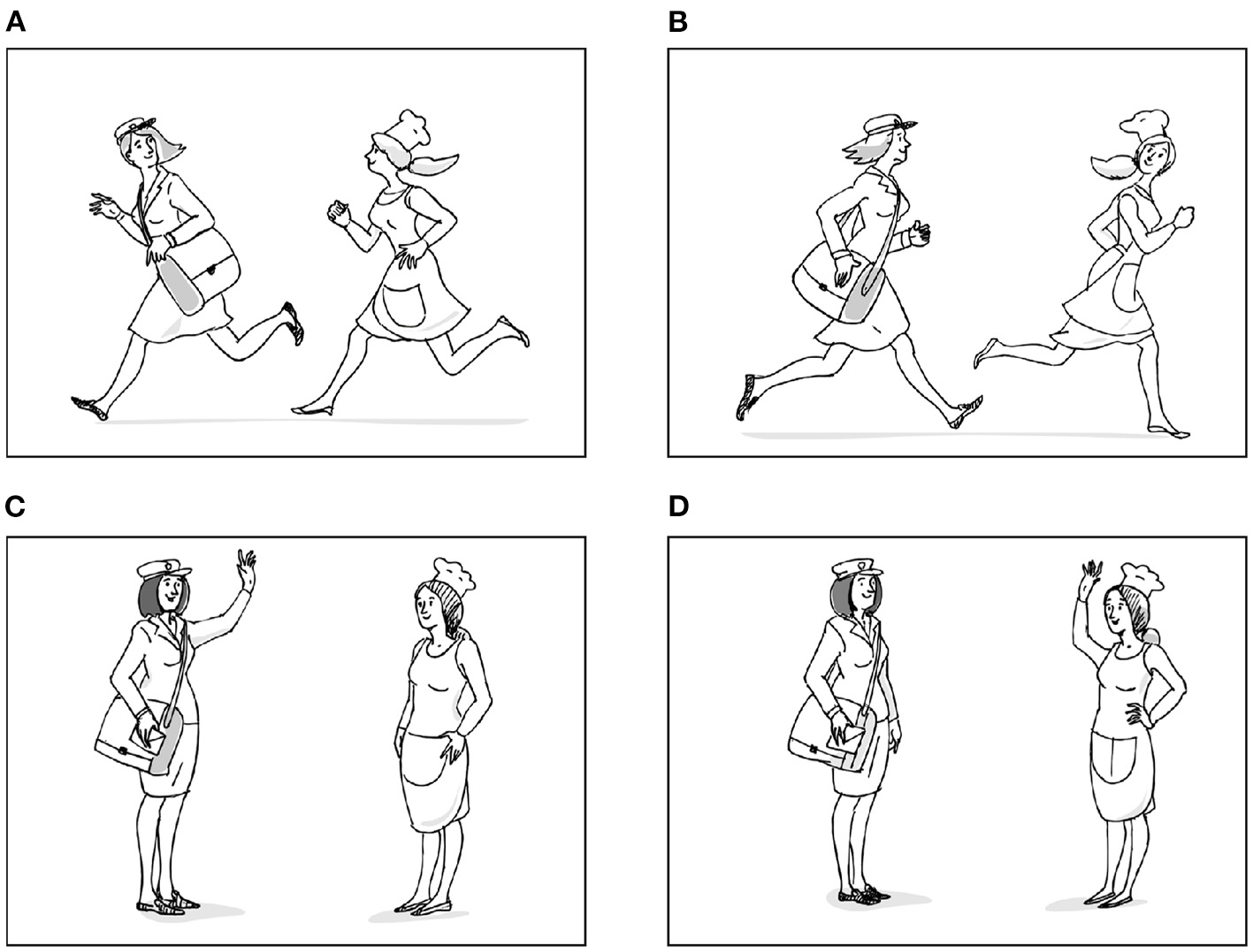 A

B

C

D