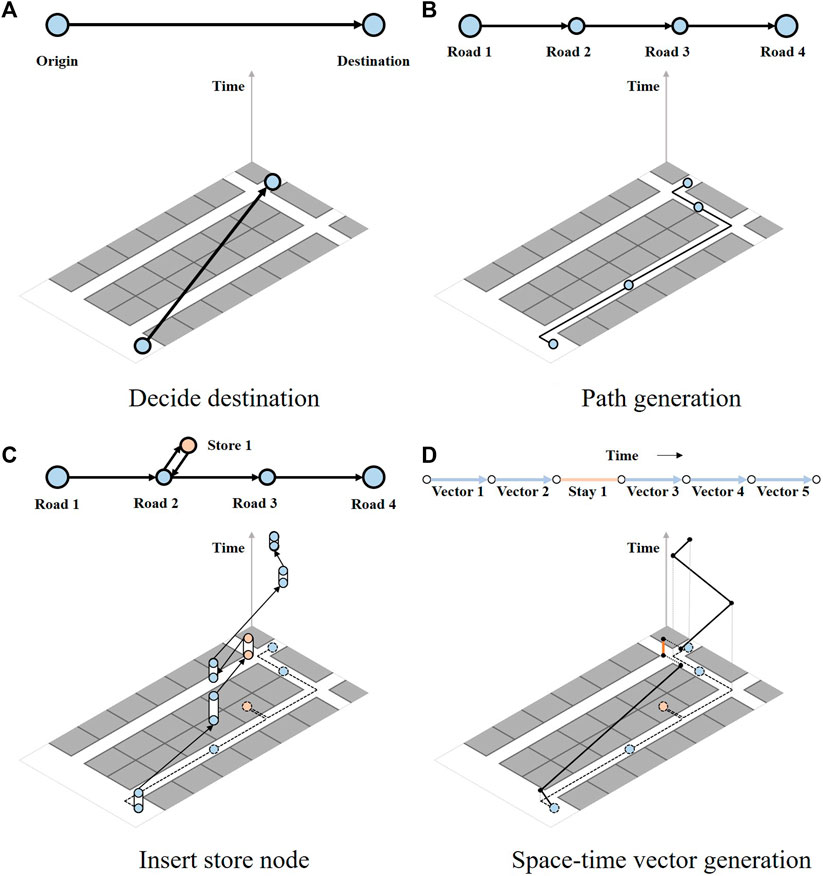 A

Origin

Destination

Time

Decide destination

B

Road 1

Road 2

Road 3

Road 4

Time

Path generation

C

Store 1

Road 1

Road 2

Road 3

Road 4

Time

Insert store node

D

Time

Vector 1

Vector 2

Stay 1

Vector 3

Vector 4

Vector 5

Time

Space-time vector generation