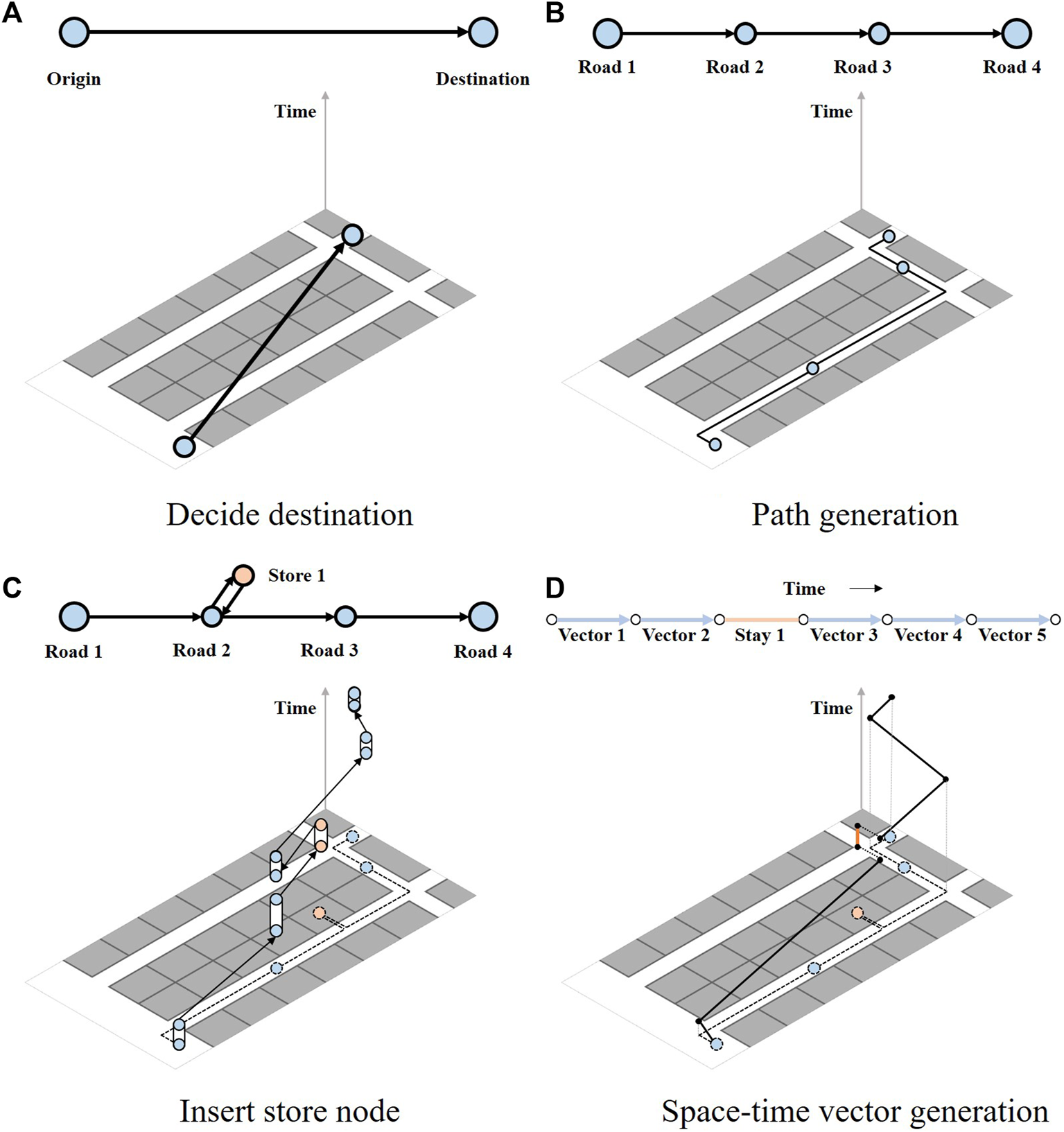 A

Origin

Destination

Time

Decide destination

B

Road 1

Road 2

Road 3

Road 4

Time

Path generation

C

Store 1

Road 1

Road 2

Road 3

Road 4

Time

Insert store node

D

Time

Vector 1

Vector 2

Stay 1

Vector 3

Vector 4

Vector 5

Time

Space-time vector generation