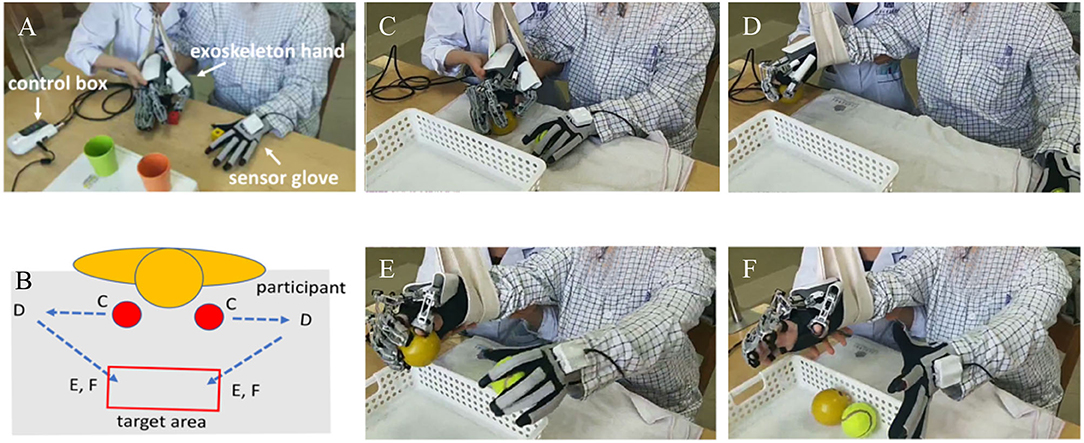 A
exoskeleton hand
control box
sensor glove
C
D
B
participant
D
C
C
D
E, F
E, F
target area
E
F