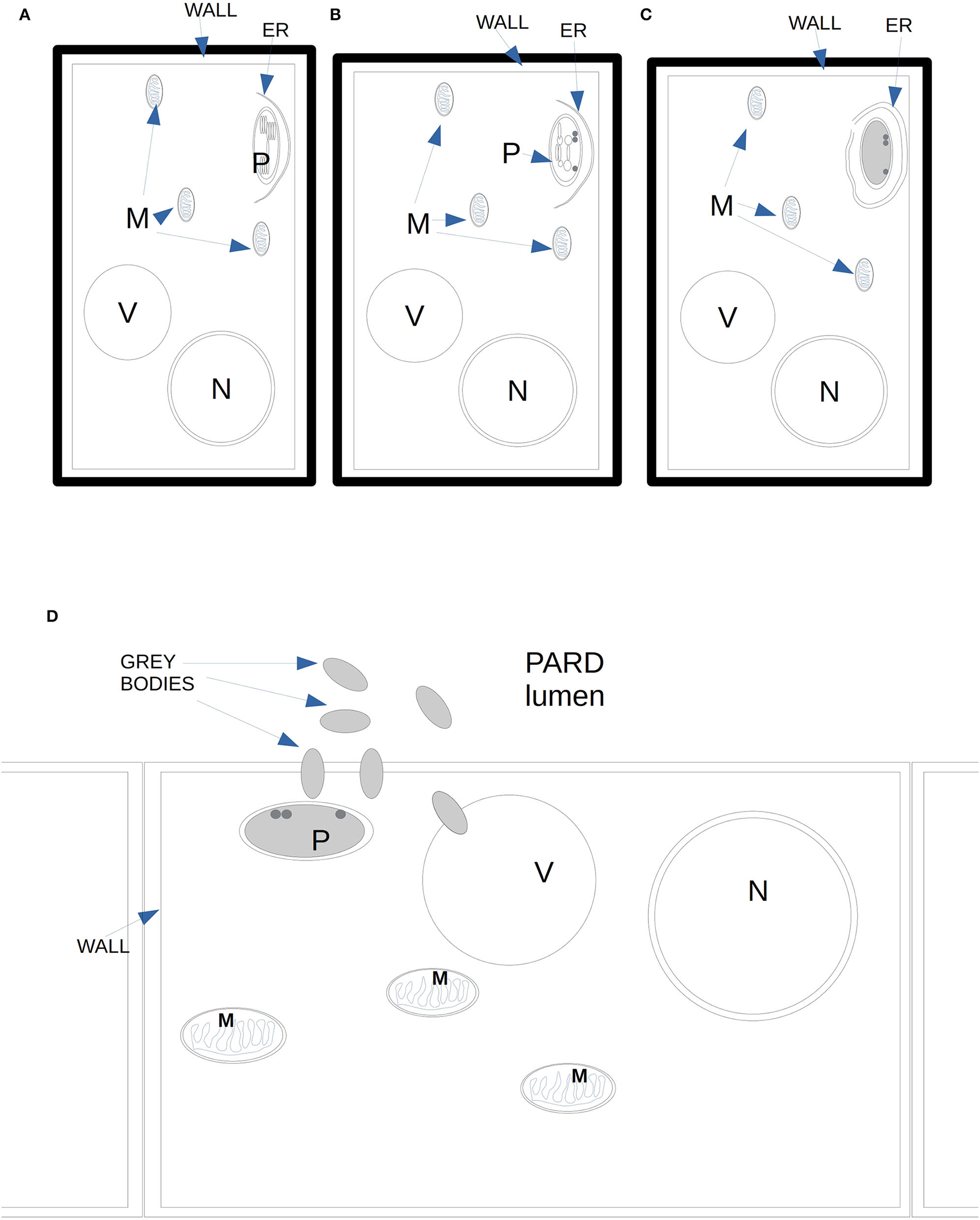 A

WALL

ER

P

M

V

N

B

WALL

ER

P

M

V

N

C

WALL

ER

M

V

N

D

GREY BODIES

PARD lumen

P

V

N

WALL

M

M

M