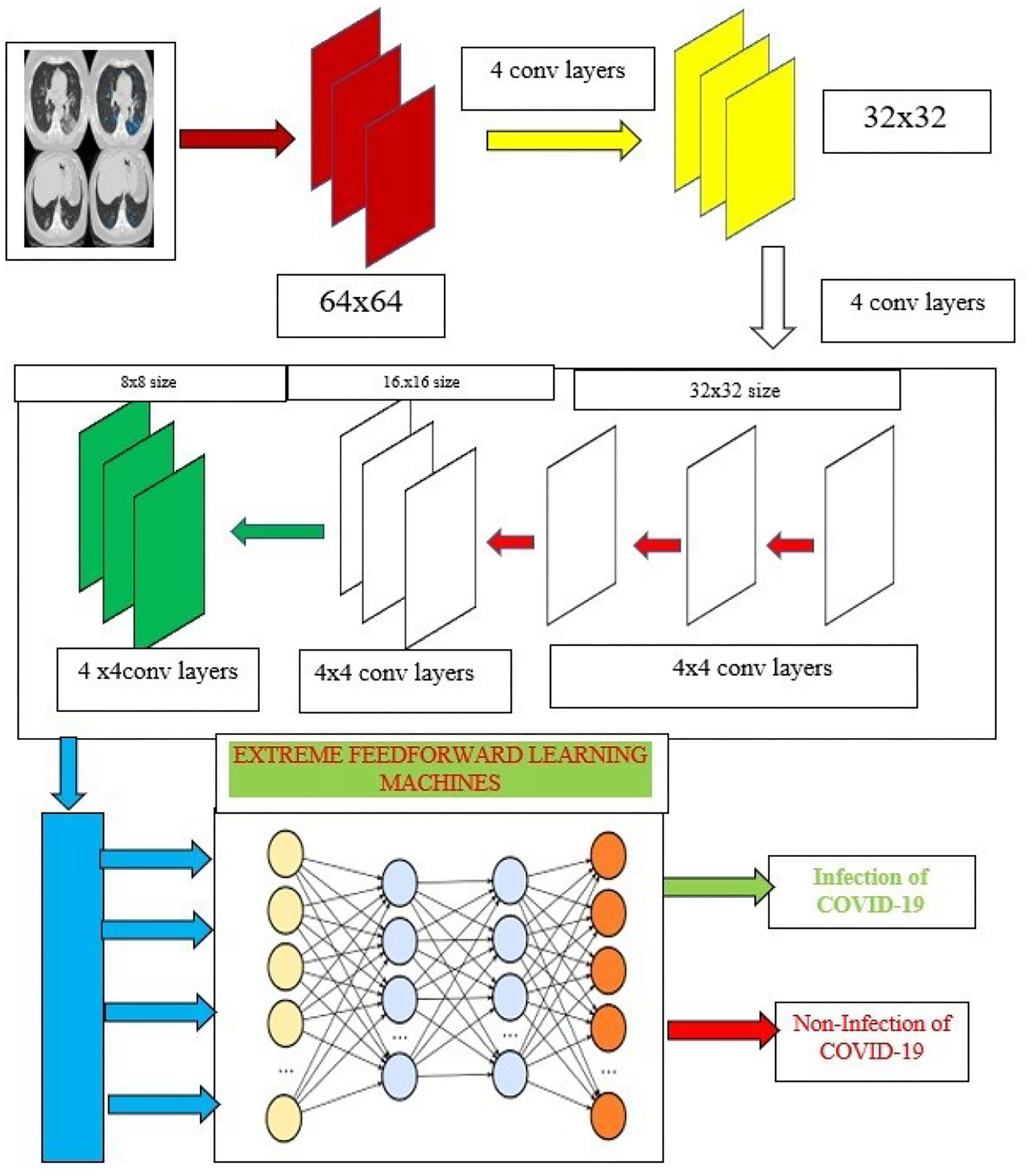 4 conv layers

32x32

64x64

4 conv layers

8x8 size

16.x16 size

32x32 size

4 x4conv layers

4x4 conv layers

4x4 conv layers

EXTREME FEEDFORWARD LEARNING MACHINES

...

...

...

...

Infection of COVID-19

Non-Infection of COVID-19