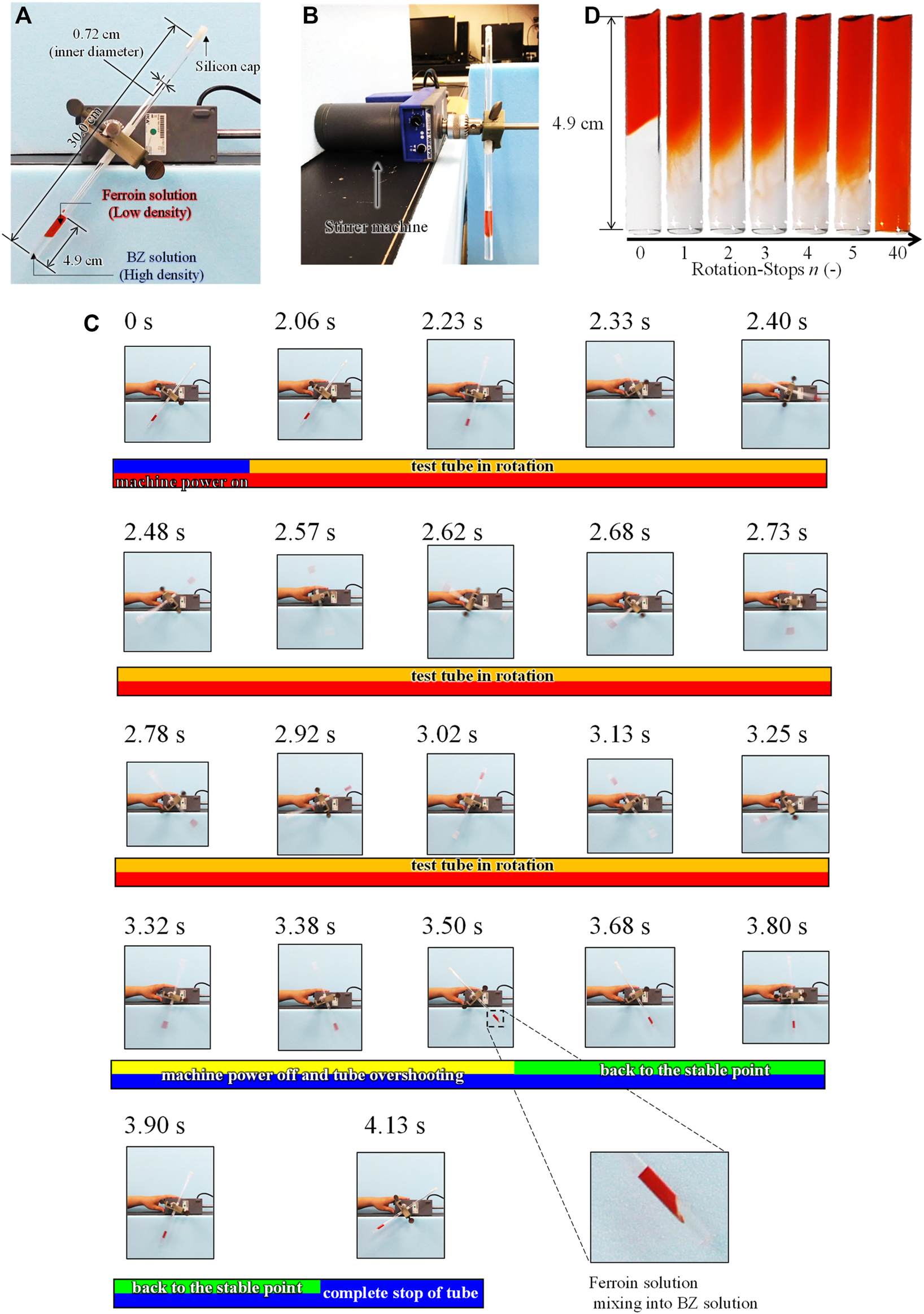 A

0.72 cm (inner diameter)

Silicon cap

30.0 cm

Ferroin solution (Low density)

4.9 cm

BZ solution (High density)

B

Stirrer machine

D

4.9 cm

0 1 2 3 4 5 40

Rotation-Stops $n$ (-)

C

0 s 2.06 s 2.23 s 2.33 s 2.40 s

test tube in rotation

machine power on

2.48 s 2.57 s 2.62 s 2.68 s 2.73 s

test tube in rotation

2.78 s 2.92 s 3.02 s 3.13 s 3.25 s

test tube in rotation

3.32 s 3.38 s 3.50 s 3.68 s 3.80 s

machine power off and tube overshooting

back to the stable point

3.90 s 4.13 s

back to the stable point

complete stop of tube

Ferroin solution mixing into BZ solution