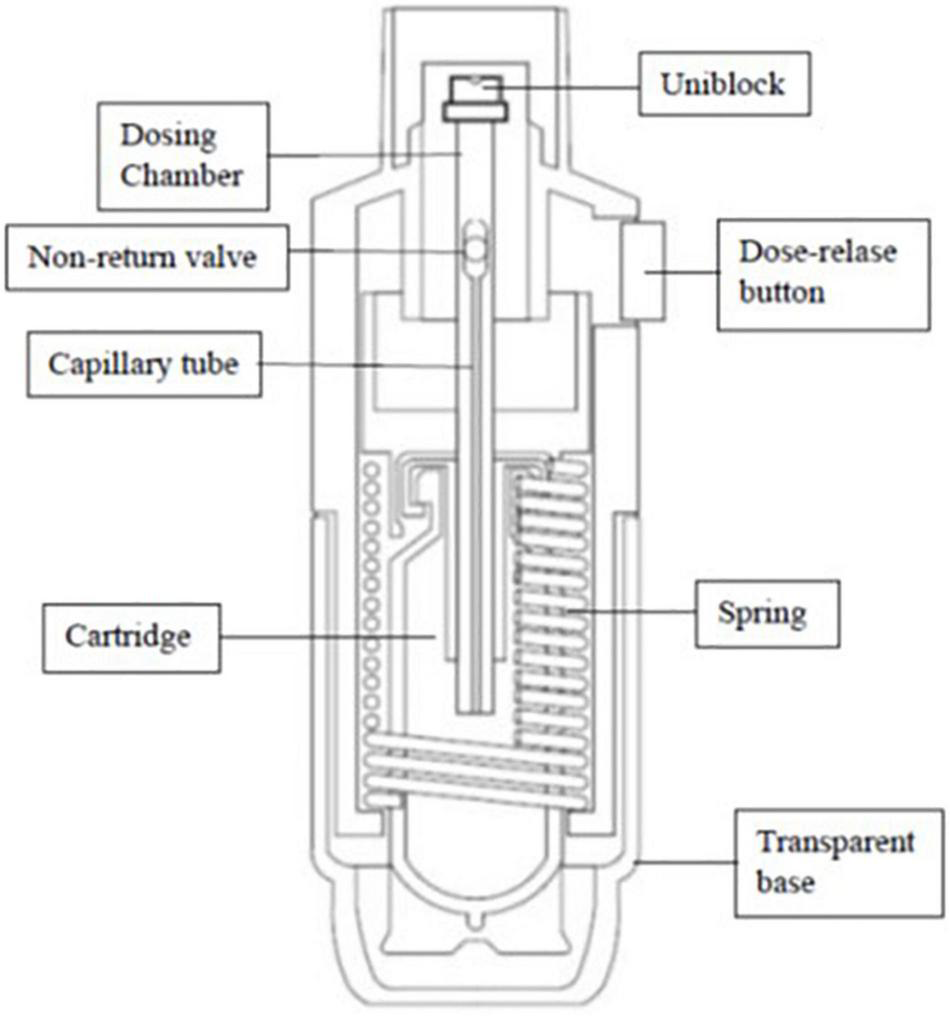 Uniblock

Dosing Chamber

Non-return valve

Dose-relase button

Capillary tube

Cartridge

Spring

Transparent base