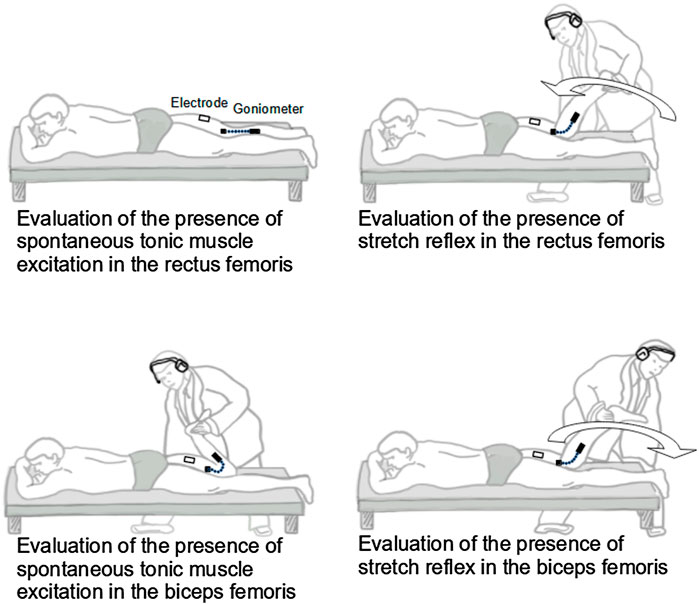 Electrode Goniometer

Evaluation of the presence of spontaneous tonic muscle excitation in the rectus femoris

Evaluation of the presence of stretch reflex in the rectus femoris

Evaluation of the presence of spontaneous tonic muscle excitation in the biceps femoris

Evaluation of the presence of stretch reflex in the biceps femoris