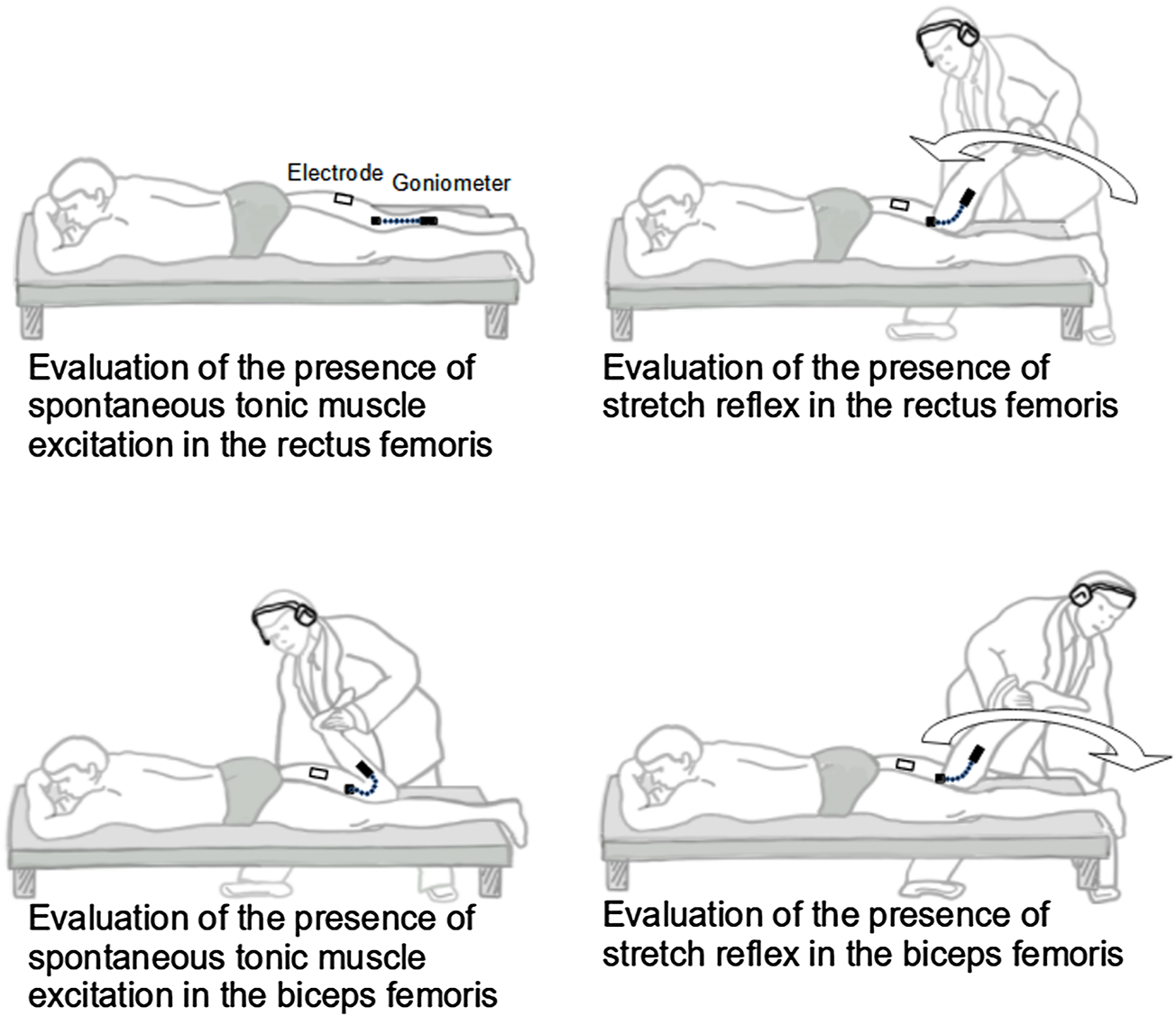 Electrode Goniometer

Evaluation of the presence of spontaneous tonic muscle excitation in the rectus femoris

Evaluation of the presence of stretch reflex in the rectus femoris

Evaluation of the presence of spontaneous tonic muscle excitation in the biceps femoris

Evaluation of the presence of stretch reflex in the biceps femoris