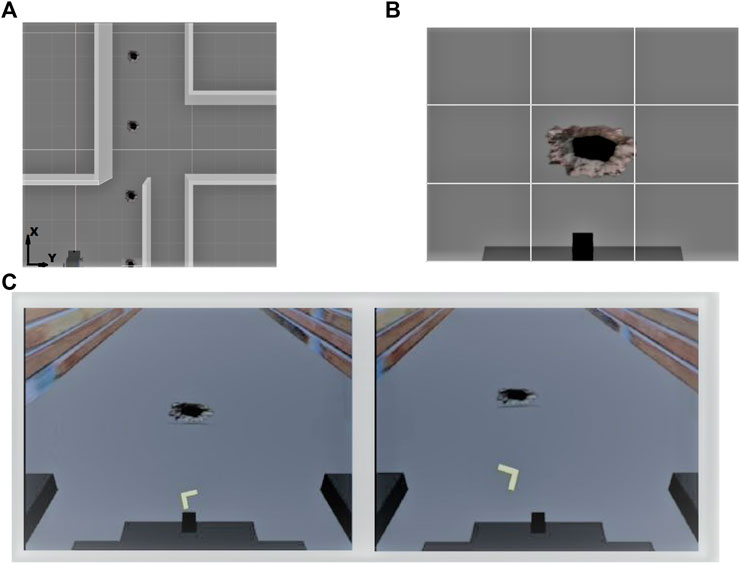 A
X
Y
B
C