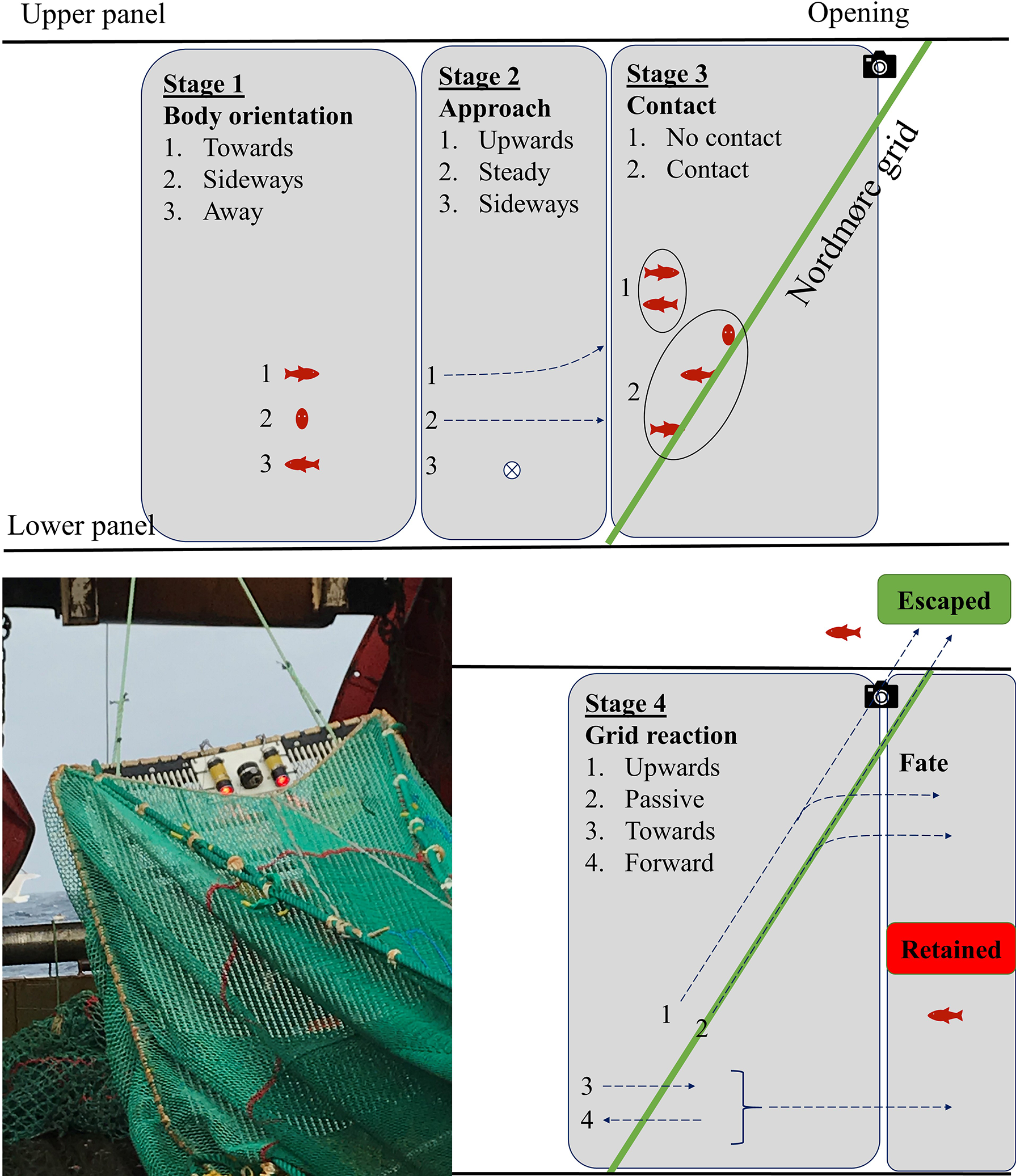 Upper panel

Opening

Stage 1
Body orientation
1. Towards
2. Sideways
3. Away

1
2
3

Stage 2
Approach
1. Upwards
2. Steady
3. Sideways

1
2
3

Stage 3
Contact
1. No contact
2. Contact

1
2

Nordmøre grid

Lower panel

Escaped

Stage 4
Grid reaction
1. Upwards
2. Passive
3. Towards
4. Forward

1
2
3
4

Fate

Retained