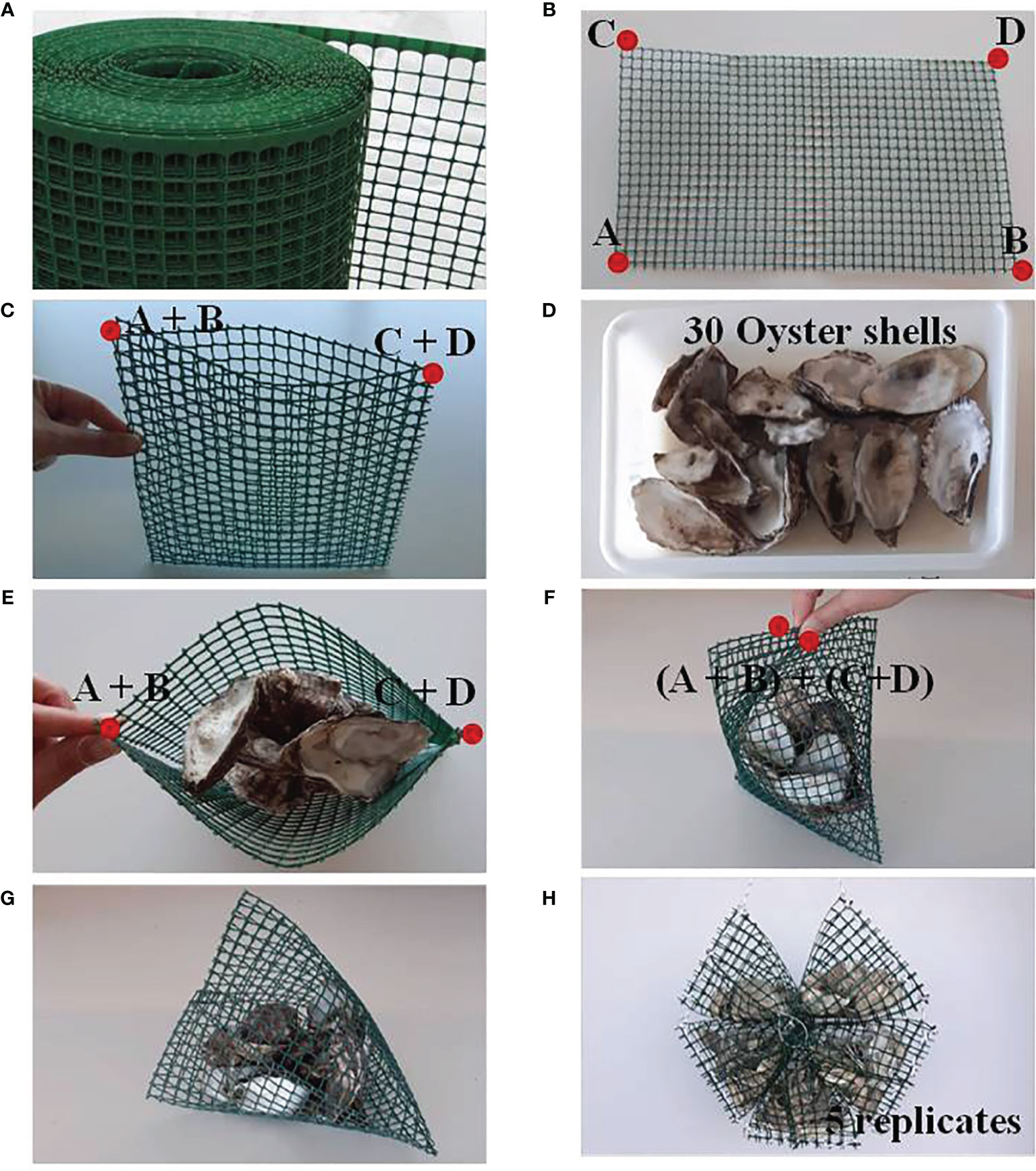 A

B

C

D

A

B

C

A + B

C + D

D

30 Oyster shells

E

A + B

C + D

F

(A + B) + (C+D)

G

H

5 replicates