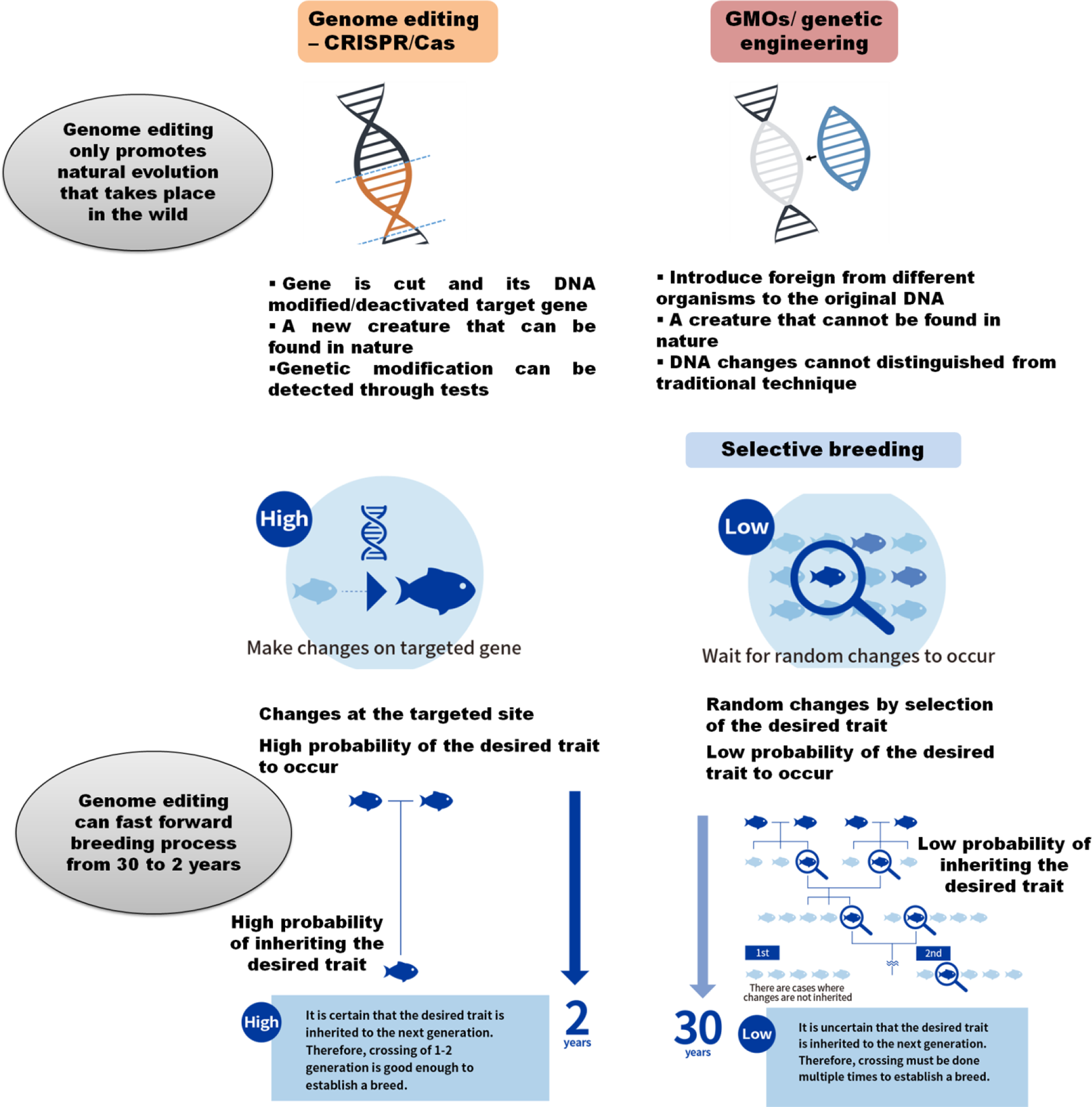 Genome editing – CRISPR/Cas

GMOs/ genetic engineering

Genome editing only promotes natural evolution that takes place in the wild

▪ Gene is cut and its DNA modified/deactivated target gene
▪ A new creature that can be found in nature
▪Genetic modification can be detected through tests

▪ Introduce foreign from different organisms to the original DNA
▪ A creature that cannot be found in nature
▪ DNA changes cannot distinguished from traditional technique

Selective breeding

High

Make changes on targeted gene

Low

Wait for random changes to occur

Changes at the targeted site

High probability of the desired trait to occur

Random changes by selection of the desired trait

Low probability of the desired trait to occur

Genome editing can fast forward breeding process from 30 to 2 years

High probability of inheriting the desired trait

Low probability of inheriting the desired trait

1st

2nd

There are cases where changes are not inherited

High

It is certain that the desired trait is inherited to the next generation. Therefore, crossing of 1-2 generation is good enough to establish a breed.

2 years

30 years

Low

It is uncertain that the desired trait is inherited to the next generation. Therefore, crossing must be done multiple times to establish a breed.