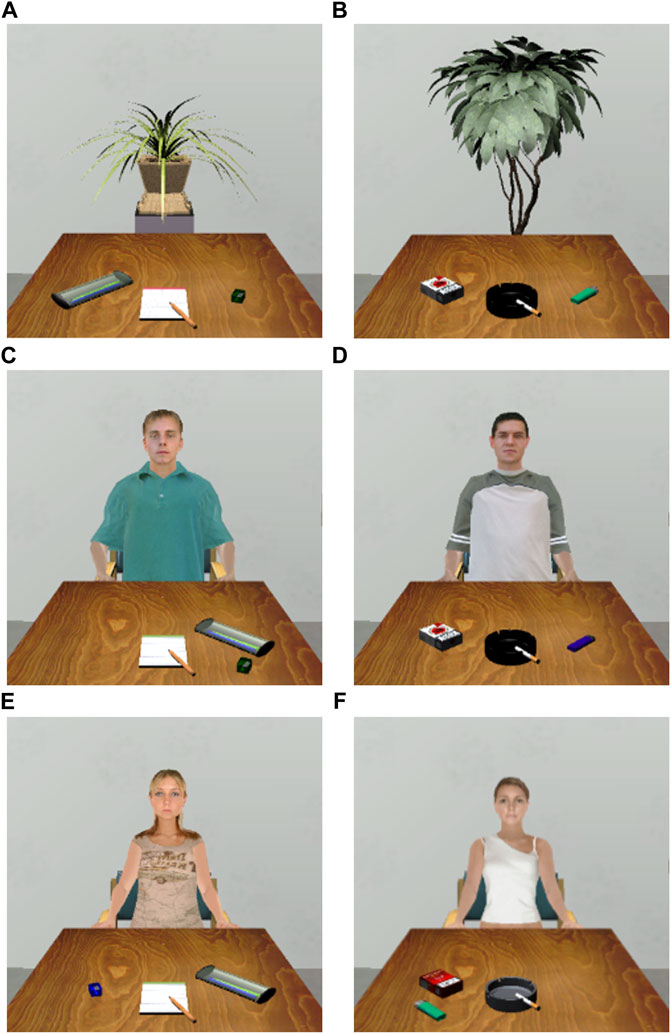 A
B
C
D
E
F