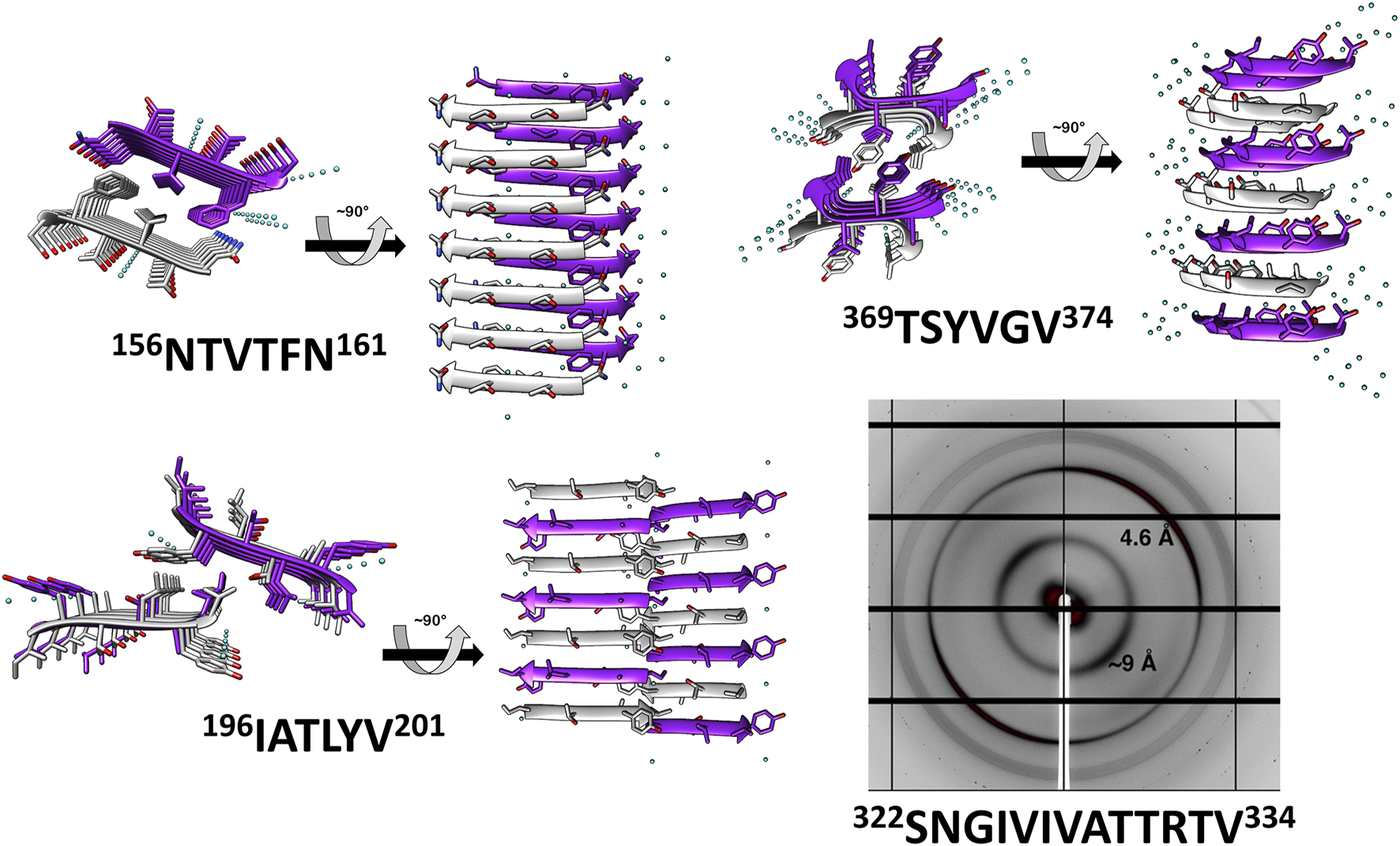 ~90°

$^{156}$NTVTFN$^{161}$

~90°

$^{369}$TSYVGV$^{374}$

~90°

$^{196}$IATLYV$^{201}$

4.6 Å

~9 Å

$^{322}$SNGIVIVATTRTV$^{334}$