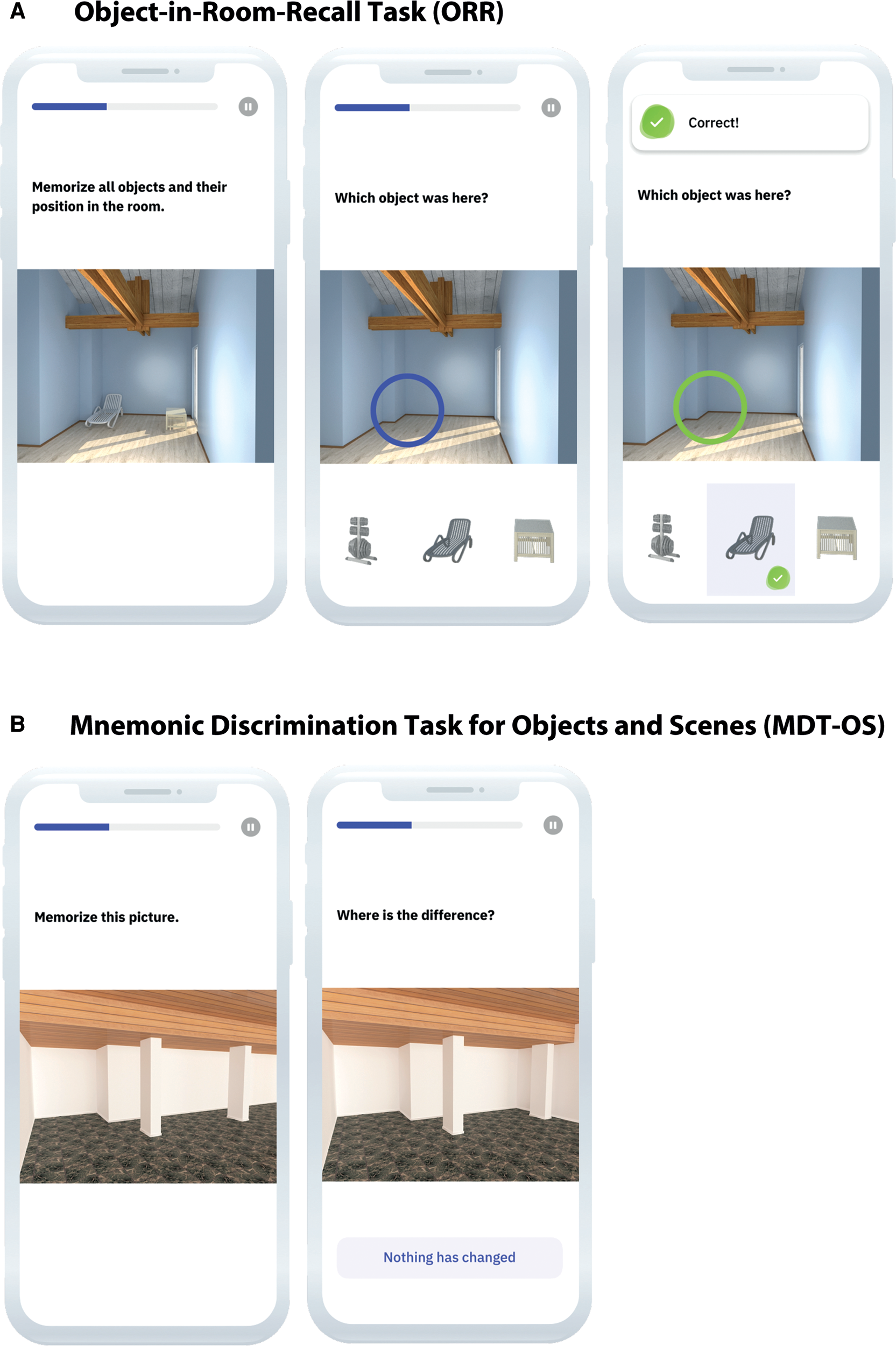 A Object-in-Room-Recall Task (ORR)

Memorize all objects and their position in the room.

Which object was here?

Correct!

Which object was here?

B Mnemonic Discrimination Task for Objects and Scenes (MDT-OS)

Memorize this picture.

Where is the difference?

Nothing has changed