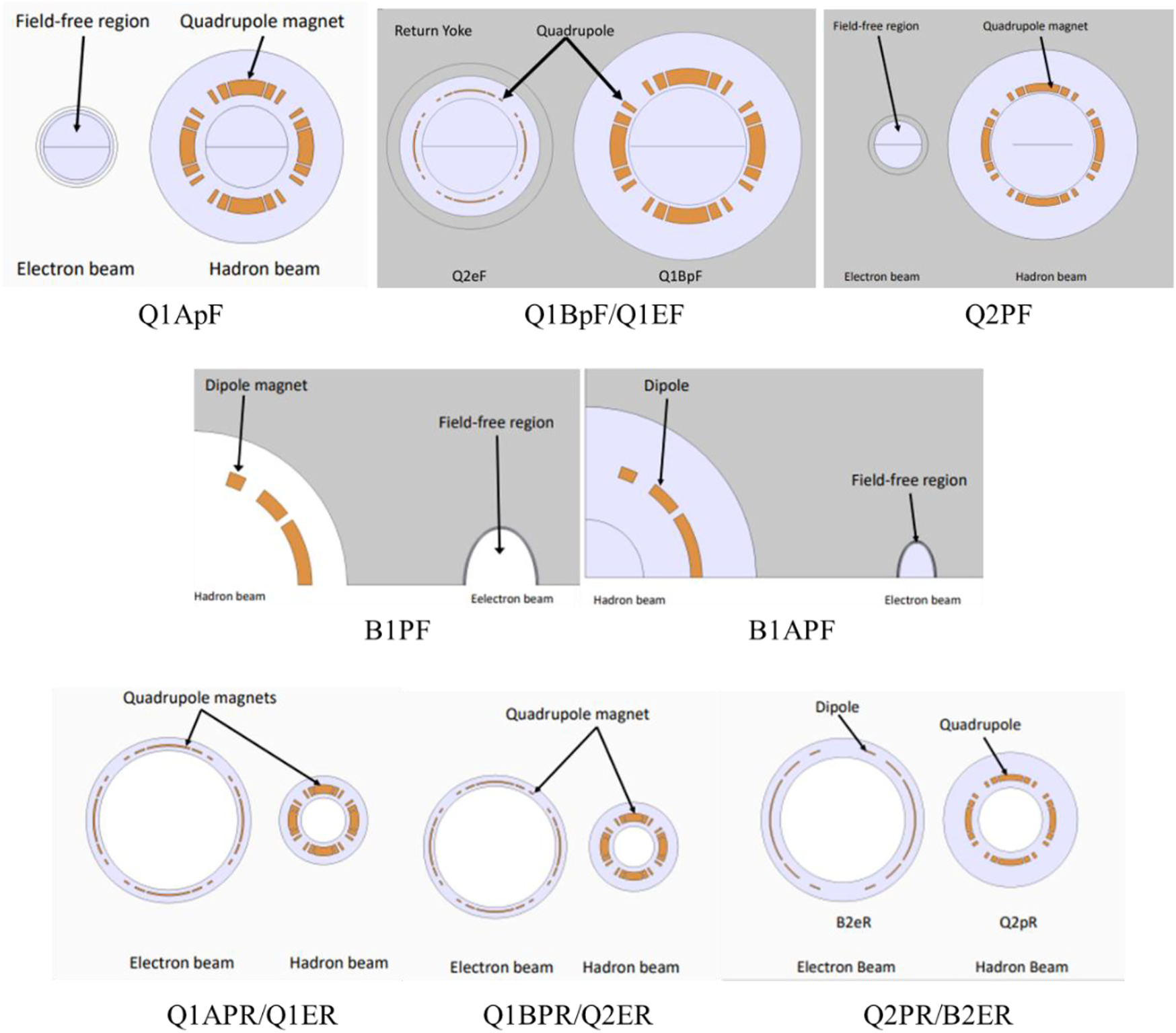 Field-free region
Quadrupole magnet
Electron beam
Hadron beam
Q1ApF

Return Yoke
Quadrupole
Q2eF
Q1BpF
Q1BpF/Q1EF

Field-free region
Quadrupole magnet
Electron beam
Hadron beam
Q2PF

Dipole magnet
Field-free region
Hadron beam
Eelectron beam
B1PF

Dipole
Field-free region
Hadron beam
Electron beam
B1APF

Quadrupole magnets
Electron beam
Hadron beam
Q1APR/Q1ER

Quadrupole magnet
Electron beam
Hadron beam
Q1BPR/Q2ER

Dipole
Quadrupole
B2eR
Q2pR
Electron Beam
Hadron Beam
Q2PR/B2ER