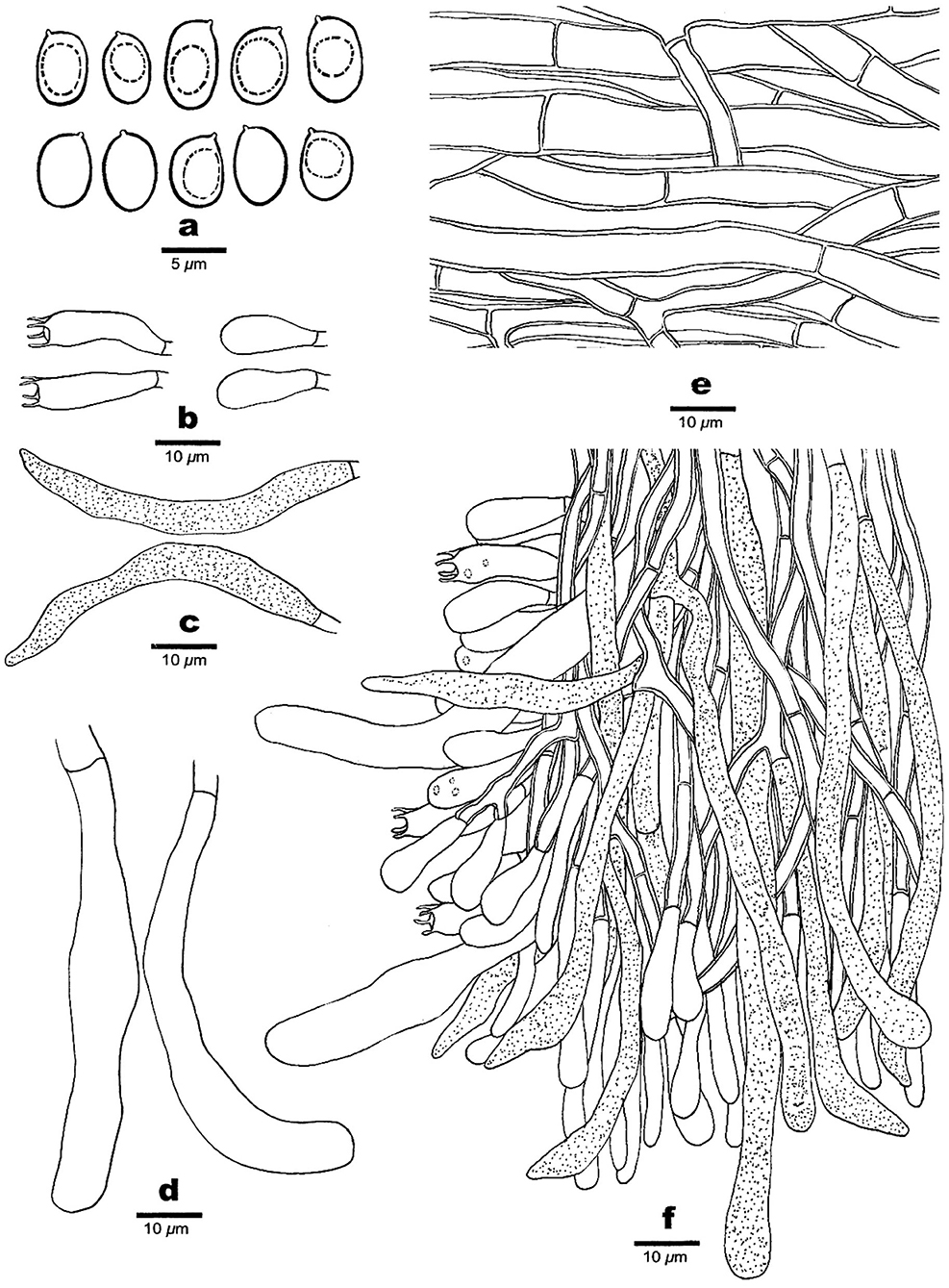 a
5 μm

b
10 μm

c
10 μm

d
10 μm

e
10 μm

f
10 μm