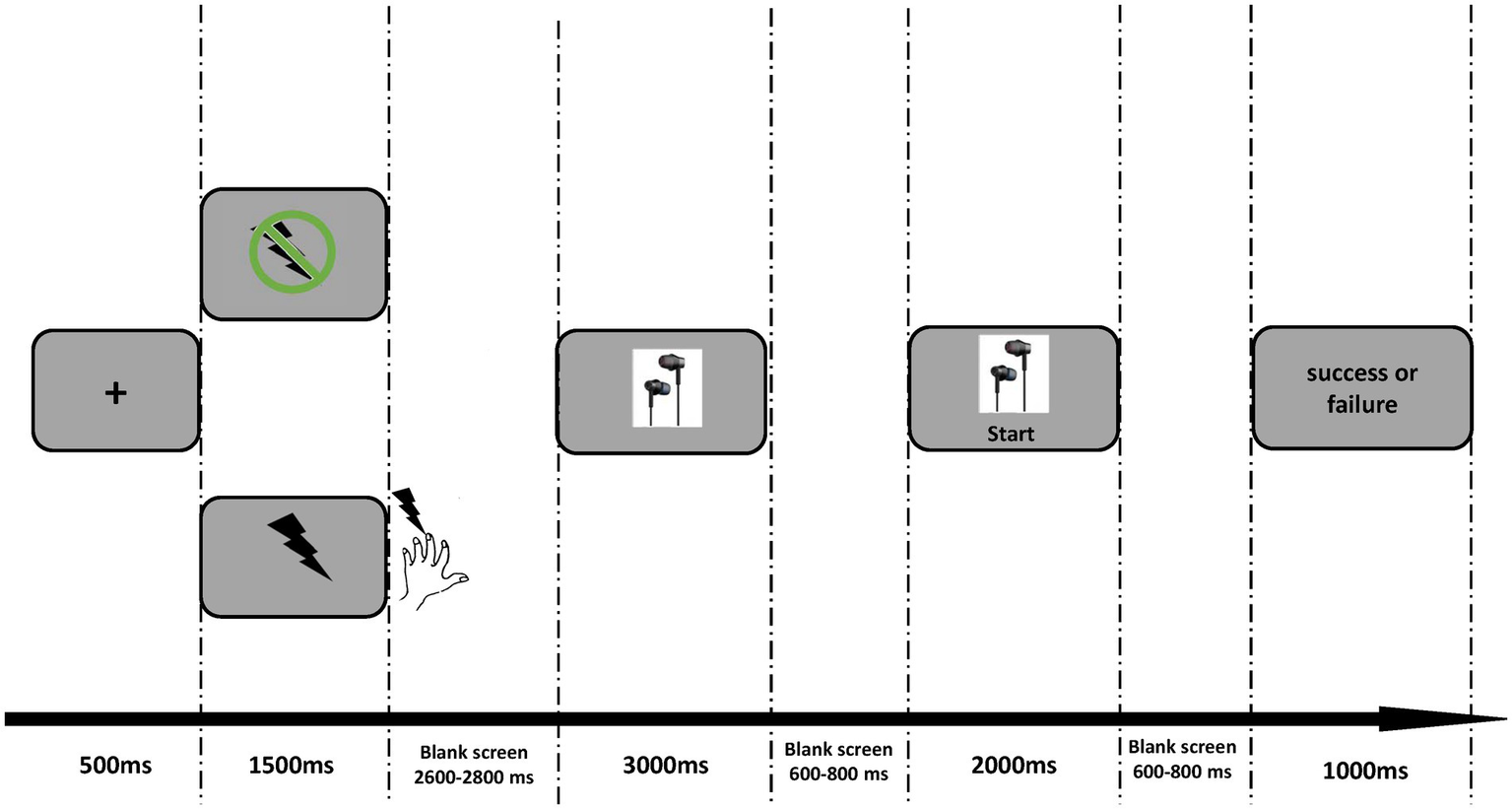 +

Start

success or failure

500ms

1500ms

Blank screen 2600-2800 ms

3000ms

Blank screen 600-800 ms

2000ms

Blank screen 600-800 ms

1000ms