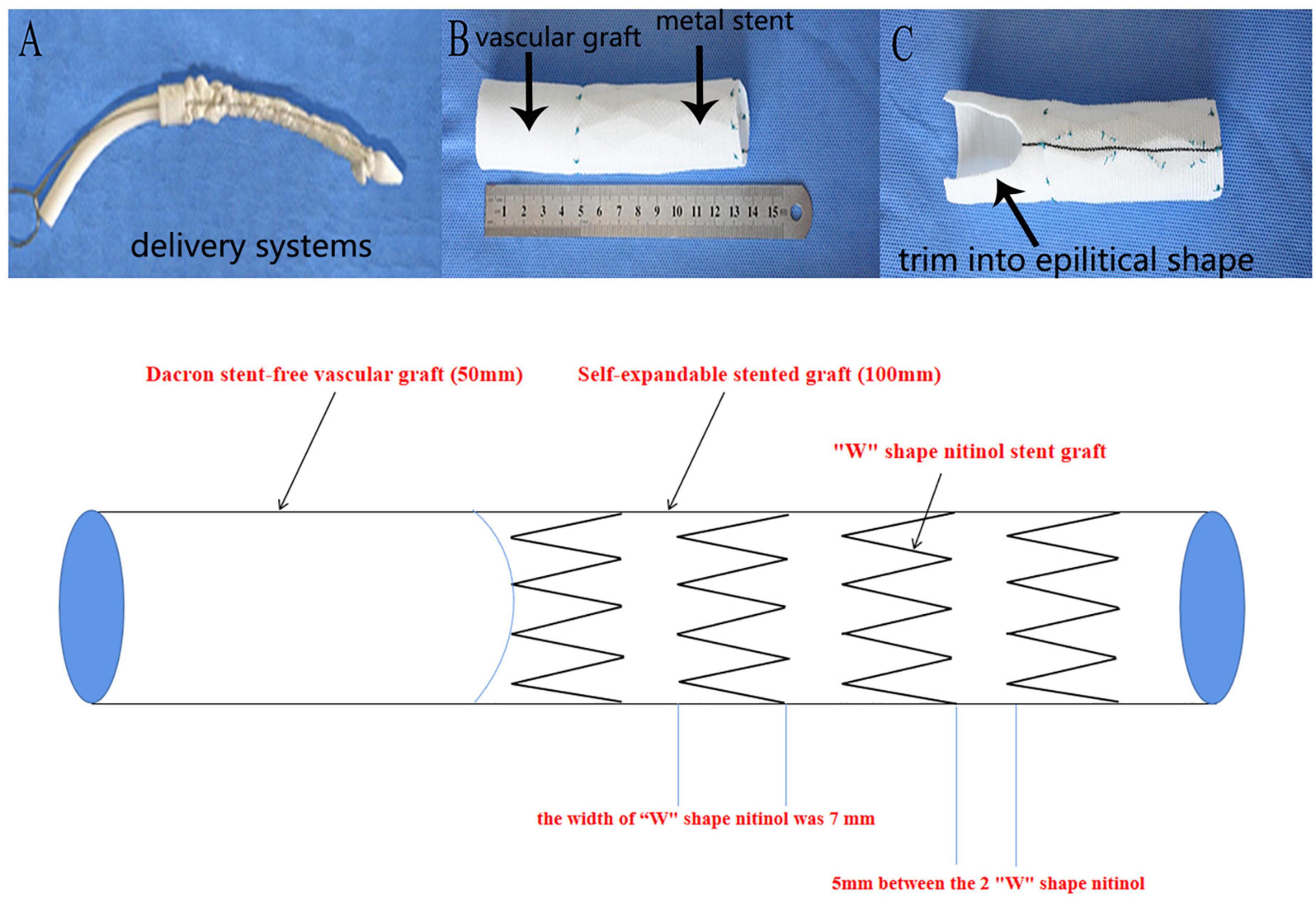 A
delivery systems

B vascular graft
metal stent
1 2 3 4 5 6 7 8 9 10 11 12 13 14 15

C
trim into epilitical shape

Dacron stent-free vascular graft (50mm)
Self-expandable stented graft (100mm)
"W" shape nitinol stent graft
the width of “W" shape nitinol was 7 mm
5mm between the 2 "W" shape nitinol