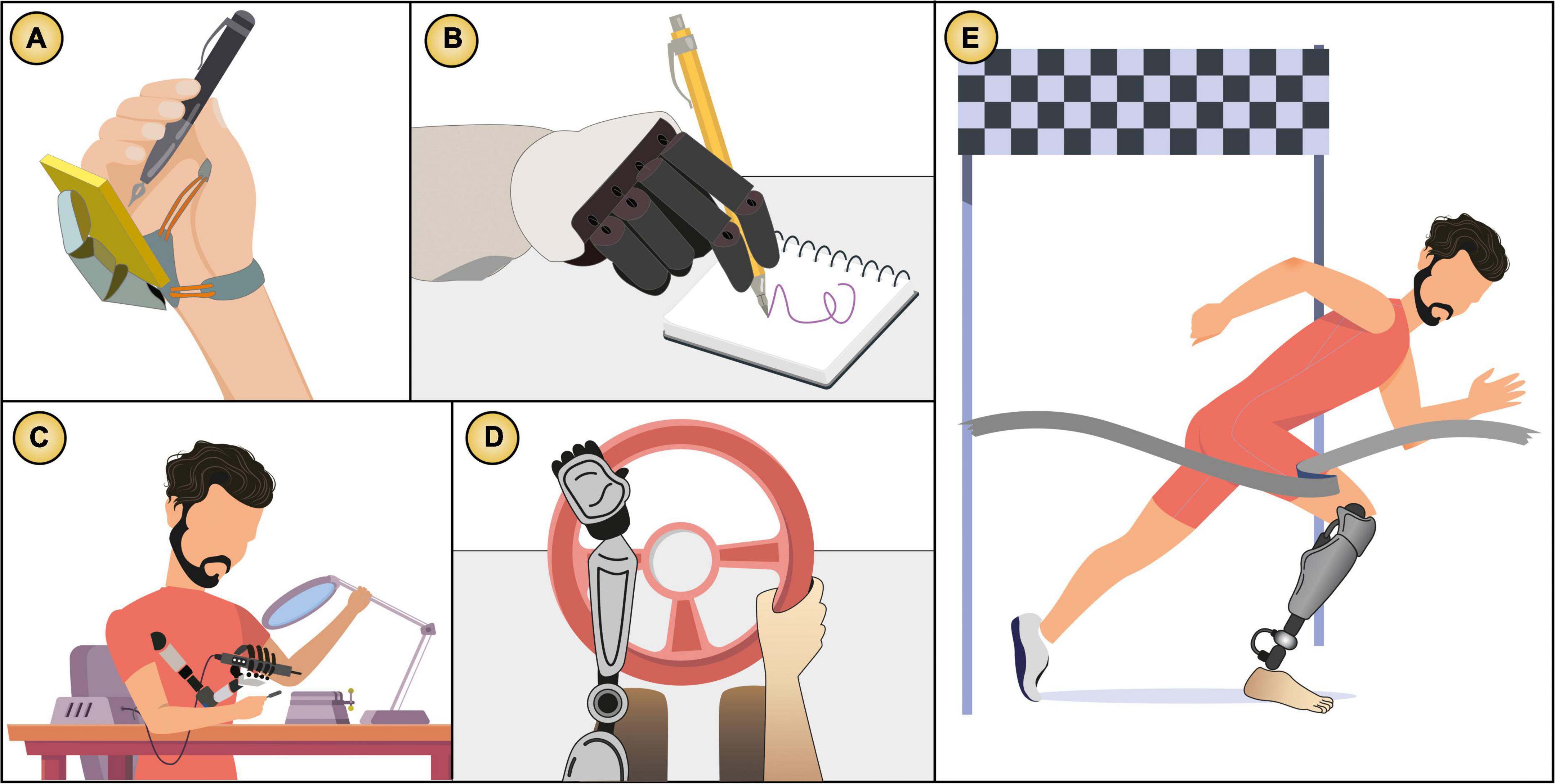 A

B

C

D

E