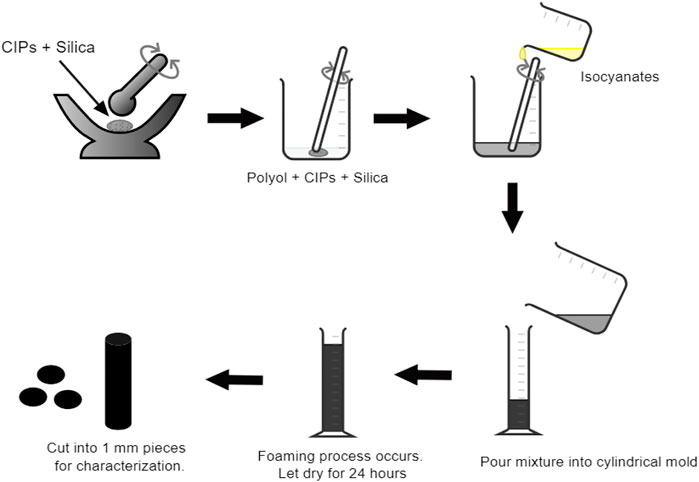 CIPs + Silica

Polyol + CIPs + Silica

Isocyanates

Pour mixture into cylindrical mold

Foaming process occurs. Let dry for 24 hours

Cut into 1 mm pieces for characterization.