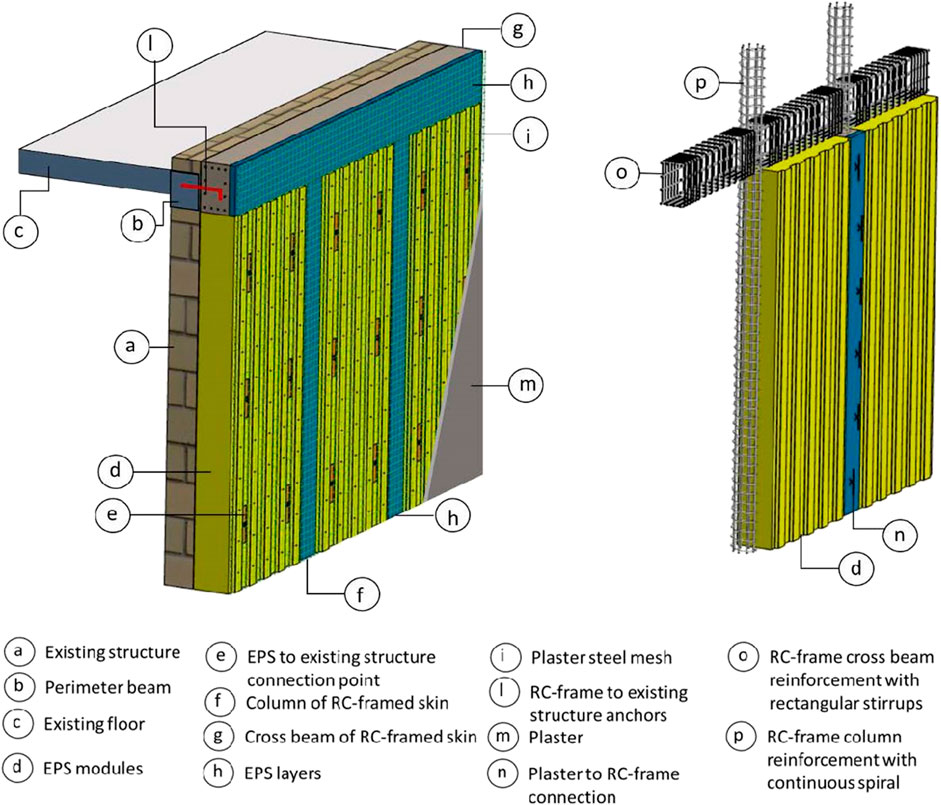 l
g
h
i
c
b
a
m
d
e
h
f
p
o
n
d

a Existing structure
b Perimeter beam
c Existing floor
d EPS modules

e EPS to existing structure connection point
f Column of RC-framed skin
g Cross beam of RC-framed skin
h EPS layers

i Plaster steel mesh
l RC-frame to existing structure anchors
m Plaster
n Plaster to RC-frame connection

o RC-frame cross beam reinforcement with rectangular stirrups
p RC-frame column reinforcement with continuous spiral