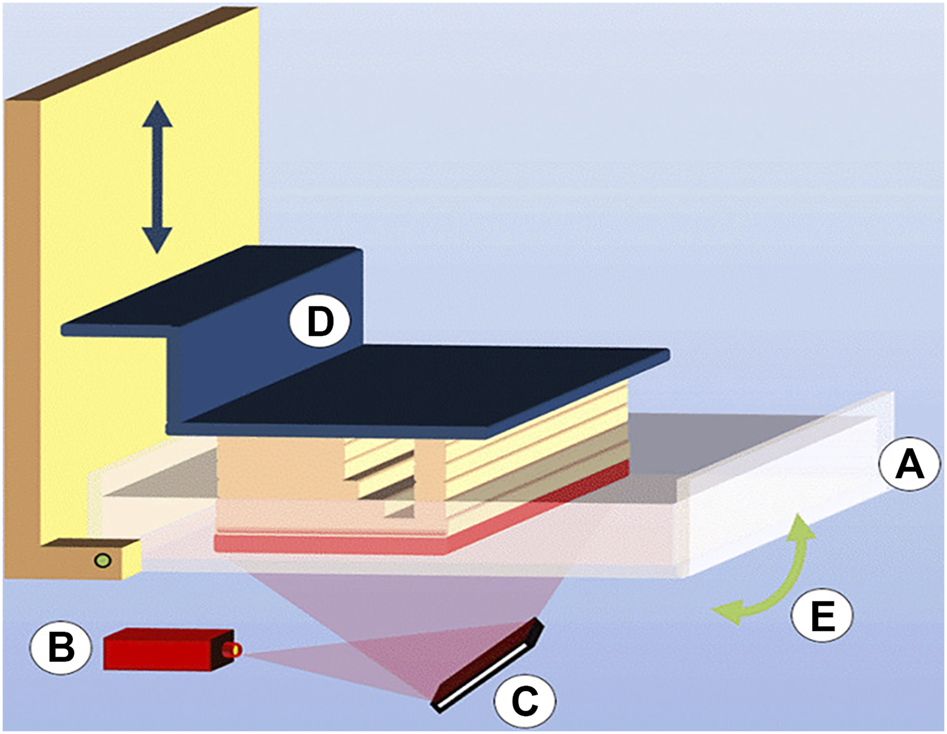 D
A
E
B
C