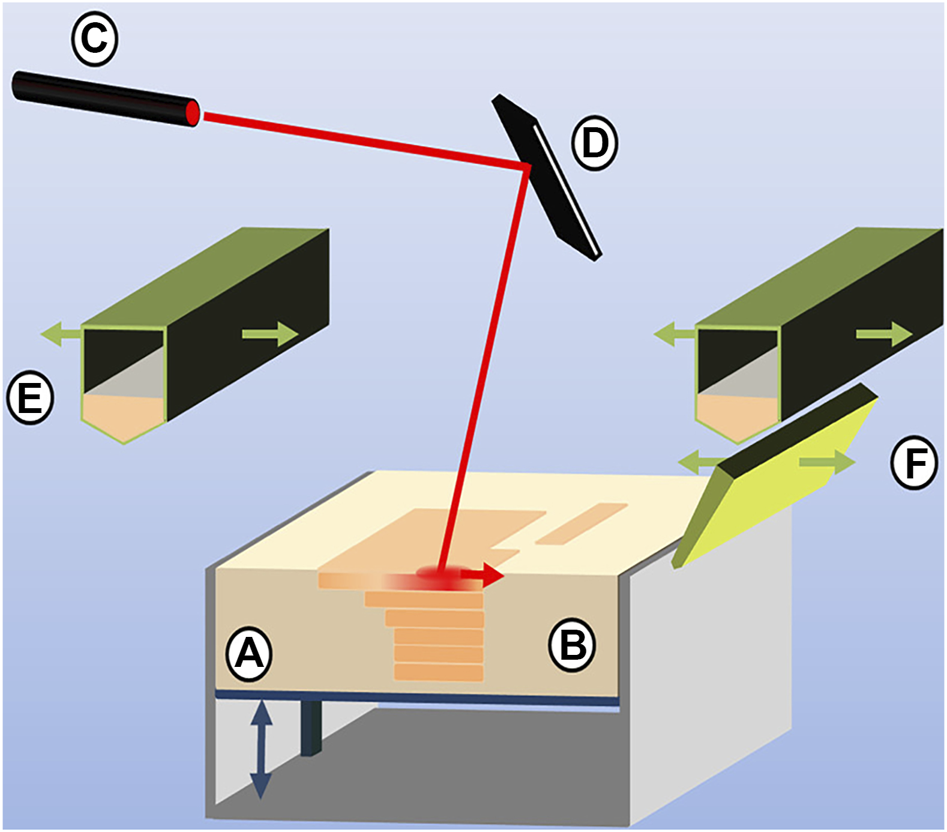 C
D
E
F
A
B