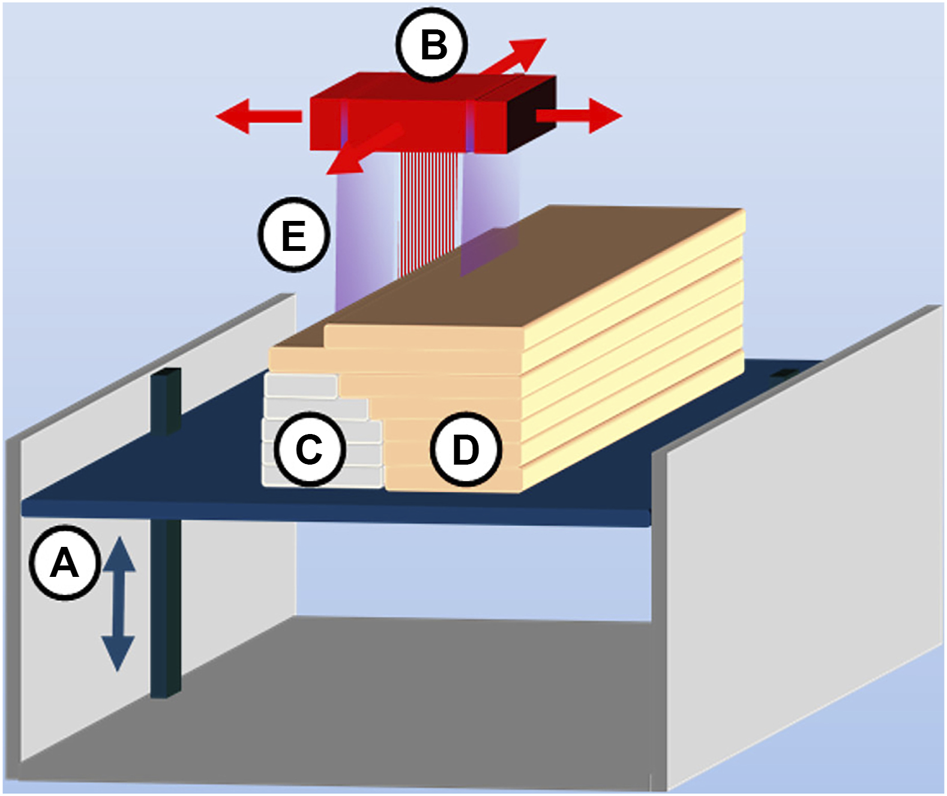 B
E
C
D
A