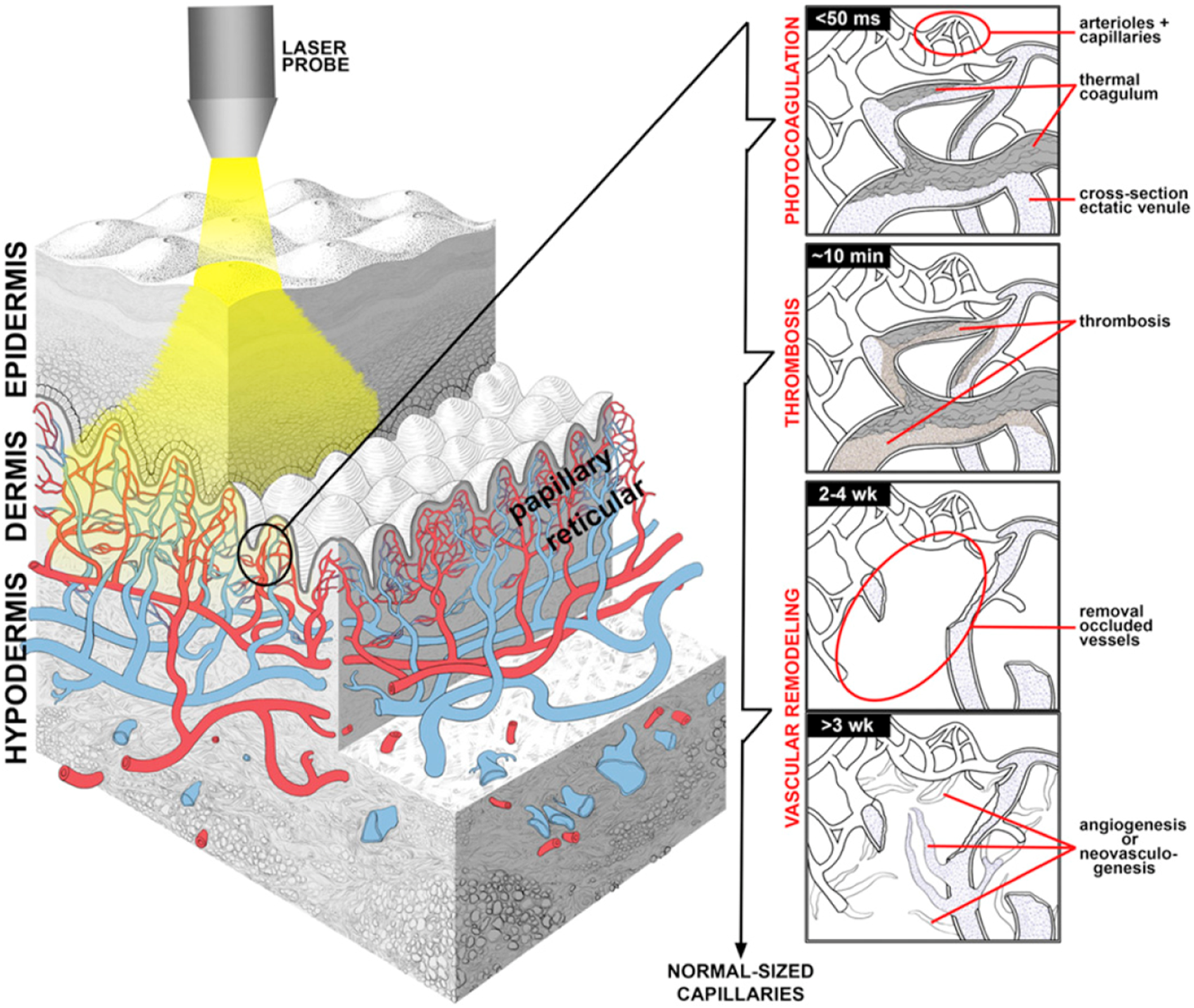 LASER PROBE

EPIDERMIS

DERMIS

HYPODERMIS

papillary

reticular

PHOTOCOAGULATION

<50 ms

arterioles + capillaries

thermal coagulum

cross-section ectatic venule

THROMBOSIS

~10 min

thrombosis

VASCULAR REMODELING

2-4 wk

removal occluded vessels

>3 wk

angiogenesis or neovasculogenesis

NORMAL-SIZED CAPILLARIES