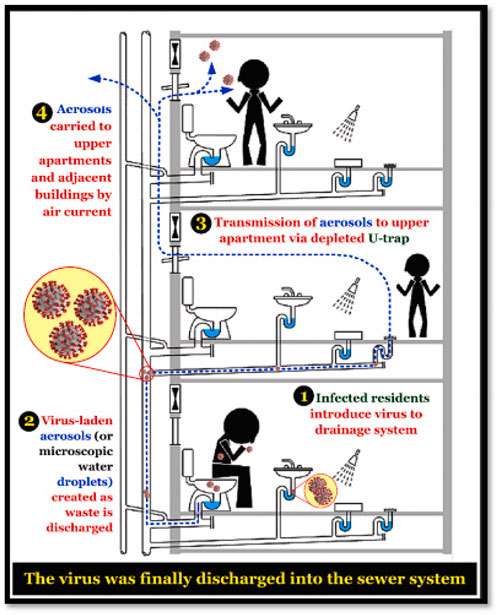 4 Aerosols carried to upper apartments and adjacent buildings by air current

3 Transmission of aerosols to upper apartment via depleted U-trap

1 Infected residents introduce virus to drainage system

2 Virus-laden aerosols (or microscopic water droplets) created as waste is discharged

The virus was finally discharged into the sewer system