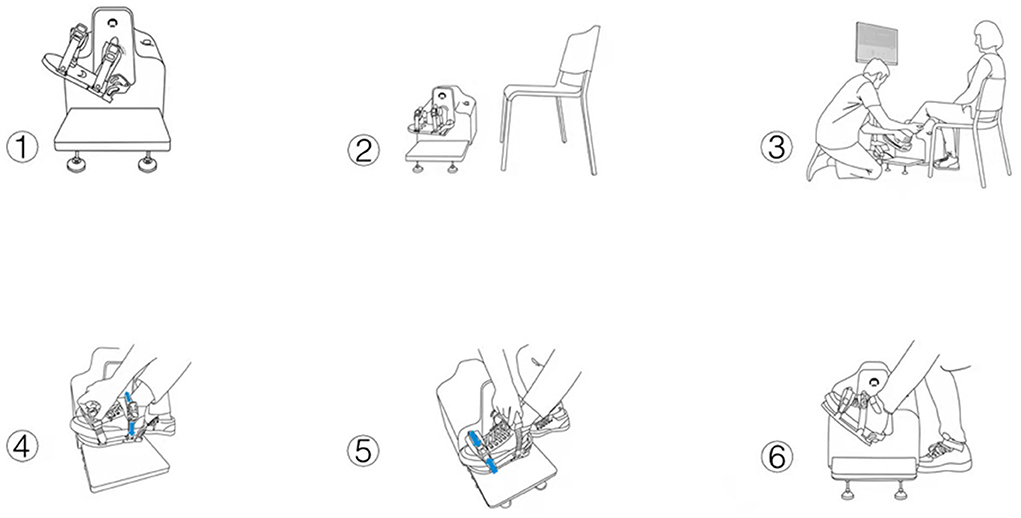 1

2

3

4

5

6