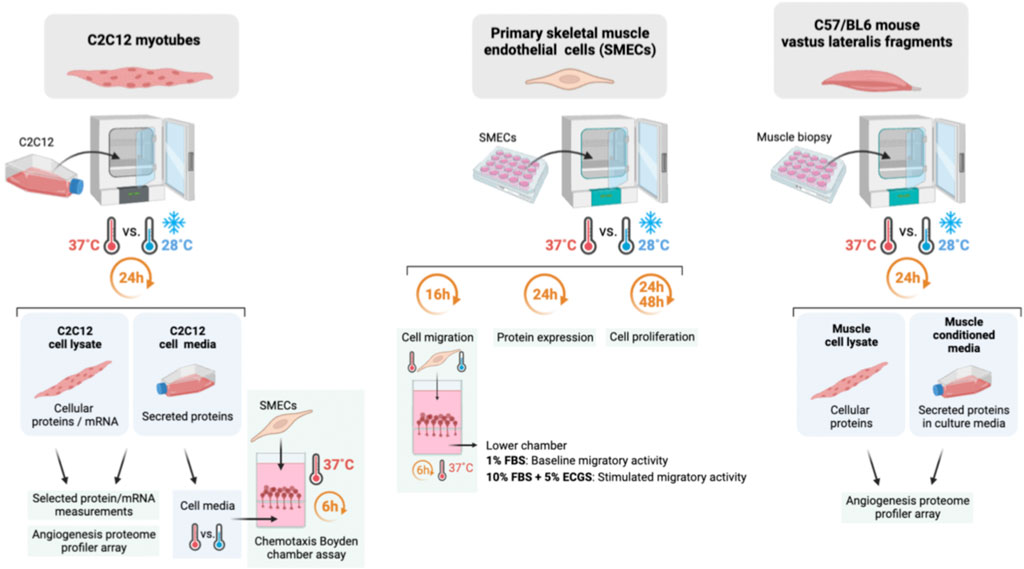 C2C12 myotubes

C2C12

37°C vs. 28°C

24h

C2C12 cell lysate

Cellular proteins / mRNA

C2C12 cell media

Secreted proteins

Selected protein/mRNA measurements

Angiogenesis proteome profiler array

Cell media

vs.

SMECs

37°C

6h

Chemotaxis Boyden chamber assay

Primary skeletal muscle endothelial cells (SMECs)

SMECs

37°C vs. 28°C

16h

24h

24h 48h

Cell migration

Protein expression

Cell proliferation

6h 37°C

Lower chamber

1% FBS: Baseline migratory activity

10% FBS + 5% ECGS: Stimulated migratory activity

C57/BL6 mouse vastus lateralis fragments

Muscle biopsy

37°C vs. 28°C

24h

Muscle cell lysate

Cellular proteins

Muscle conditioned media

Secreted proteins in culture media

Angiogenesis proteome profiler array