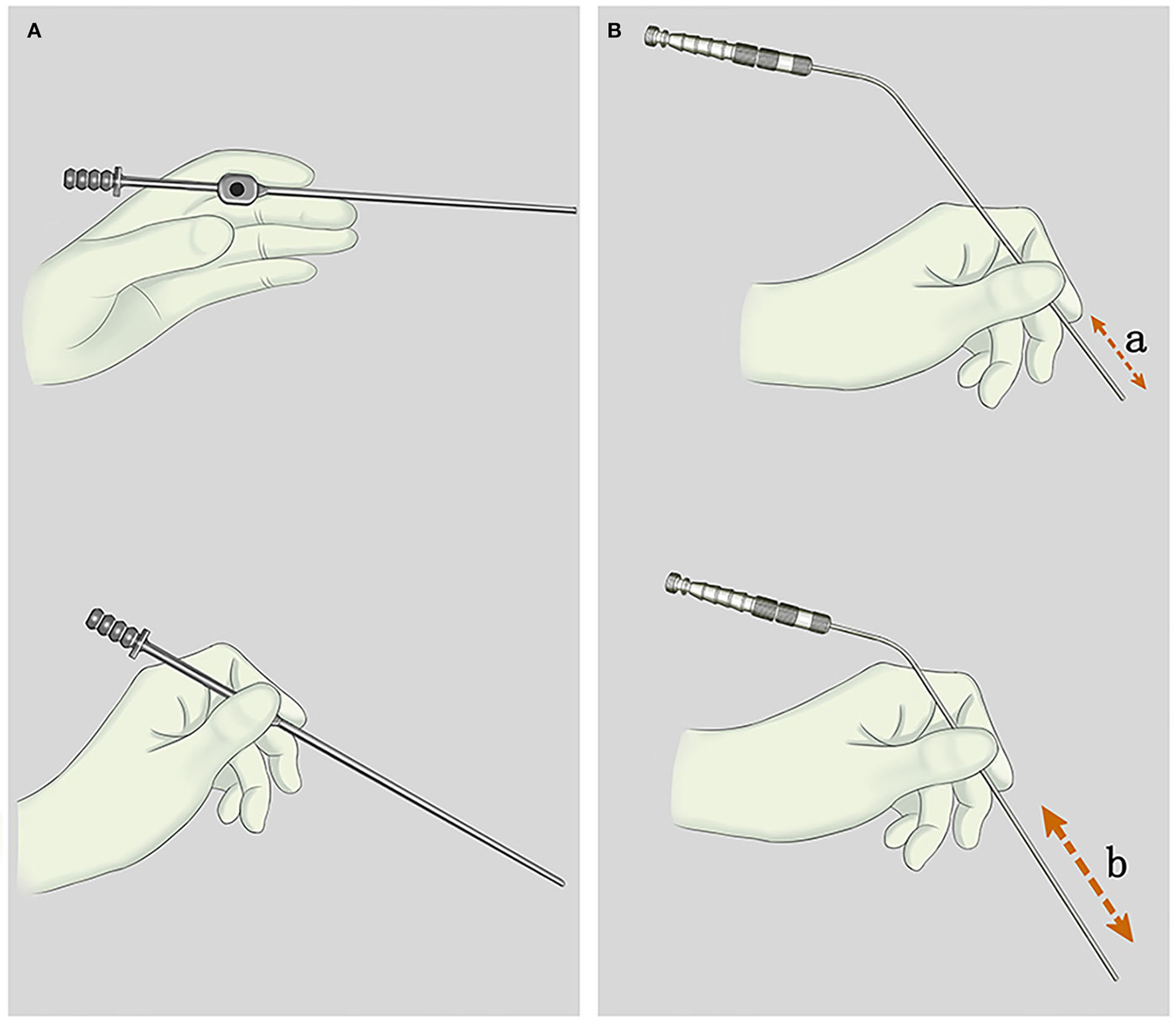 A

B

a

b