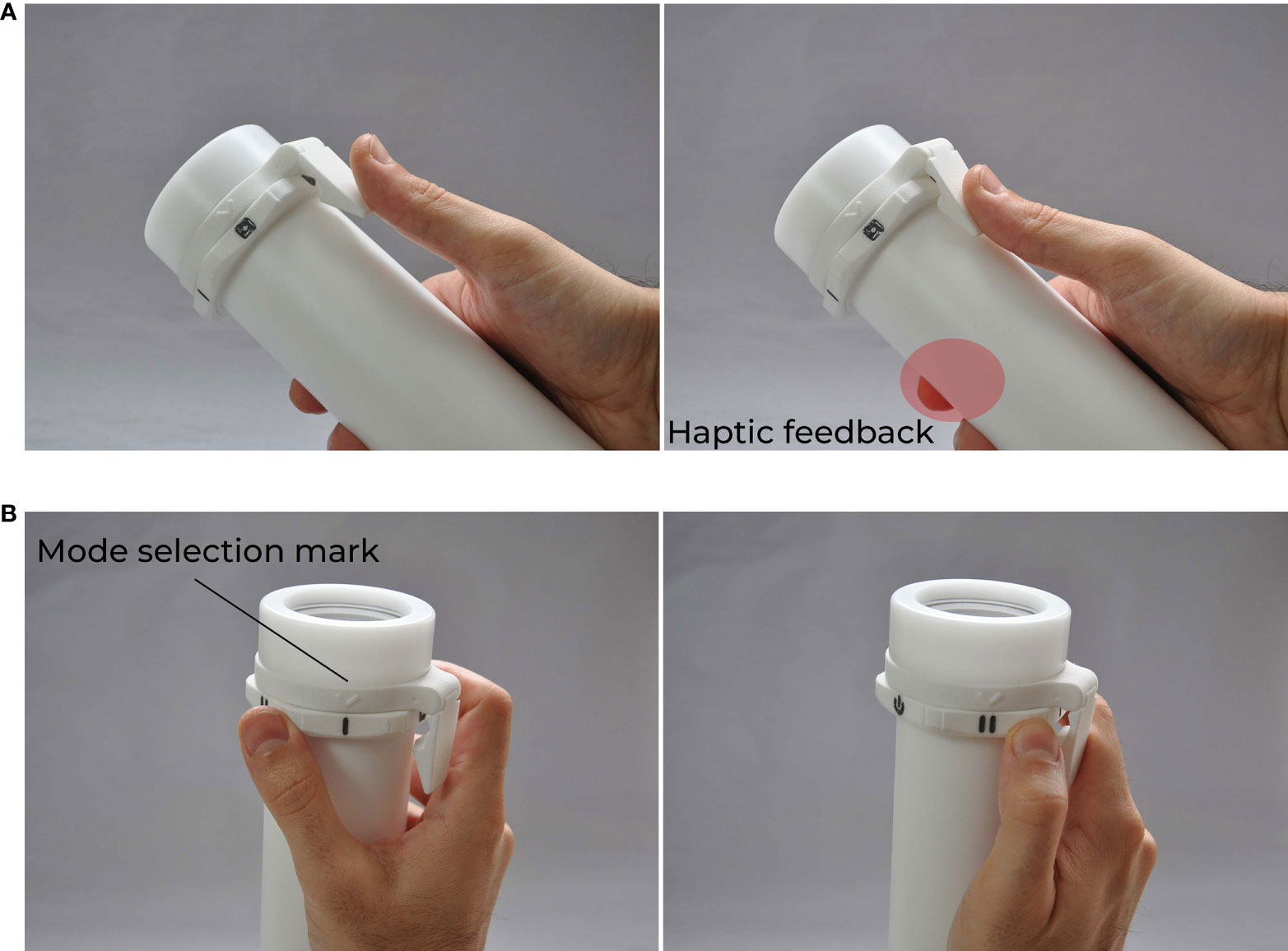 A

Haptic feedback

B

Mode selection mark