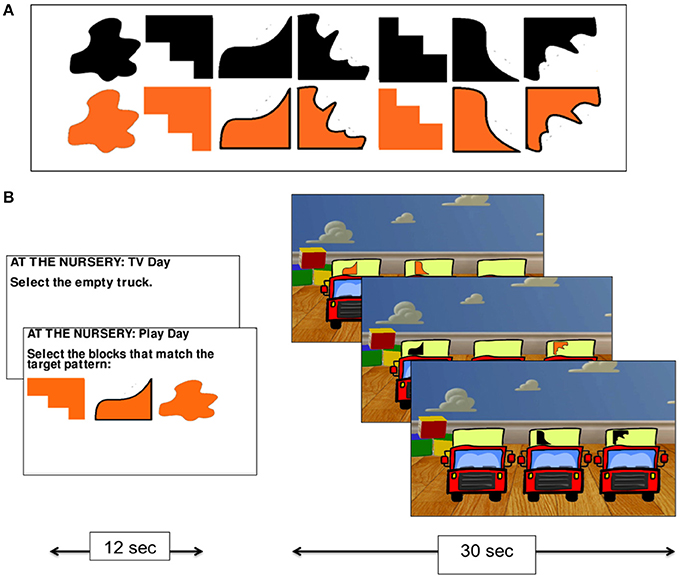 A

B

AT THE NURSERY: TV Day

Select the empty truck.

AT THE NURSERY: Play Day

Select the blocks that match the target pattern:

12 sec

30 sec