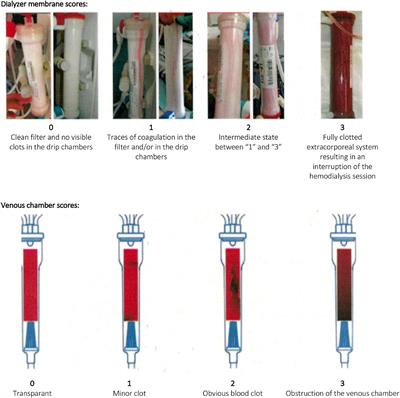 Dialyzer membrane scores:

0
Clean filter and no visible clots in the drip chambers

1
Traces of coagulation in the filter and/or in the drip chambers

2
Intermediate state between "1" and "3"

3
Fully clotted extracorporeal system resulting in an interruption of the hemodialysis session

Venous chamber scores:

0
Transparant

1
Minor clot

2
Obvious blood clot

3
Obstruction of the venous chamber