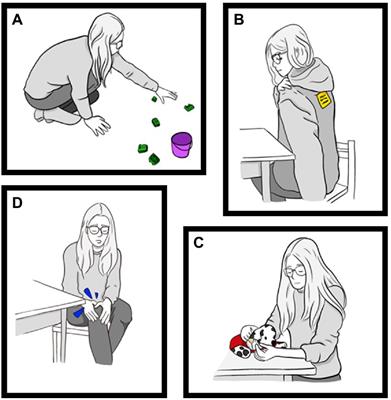 A

B

D

C