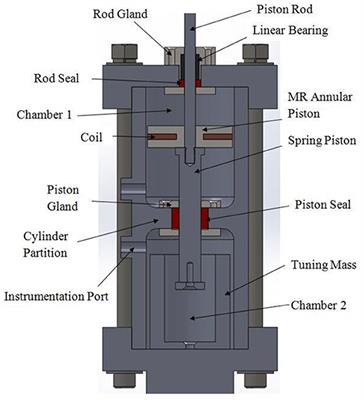 Rod Gland
Piston Rod
Linear Bearing
Rod Seal
MR Annular Piston
Chamber 1
Coil
Spring Piston
Piston Gland
Piston Seal
Cylinder Partition
Tuning Mass
Instrumentation Port
Chamber 2