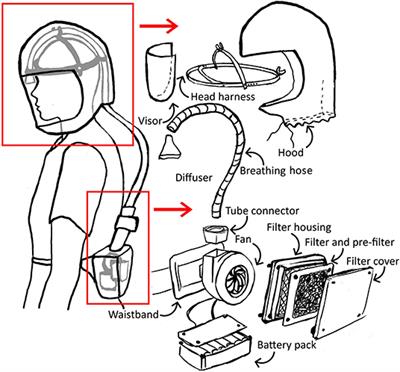 Head harness
Visor
Hood
Diffuser
Breathing hose
Tube connector
Filter housing
Fan
Filter and pre-filter
Filter cover
Waistband
Battery pack