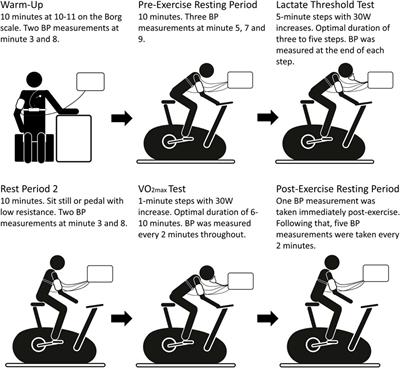 Warm-Up
10 minutes at 10-11 on the Borg scale. Two BP measurements at minute 3 and 8.

Pre-Exercise Resting Period
10 minutes. Three BP measurements at minute 5, 7 and 9.

Lactate Threshold Test
5-minute steps with 30W increases. Optimal duration of three to five steps. BP was measured at the end of each step.

Rest Period 2
10 minutes. Sit still or pedal with low resistance. Two BP measurements at minute 3 and 8.

$VO_{2max}$ Test
1-minute steps with 30W increase. Optimal duration of 6-10 minutes. BP was measured every 2 minutes throughout.

Post-Exercise Resting Period
One BP measurement was taken immediately post-exercise. Following that, five BP measurements were taken every 2 minutes.